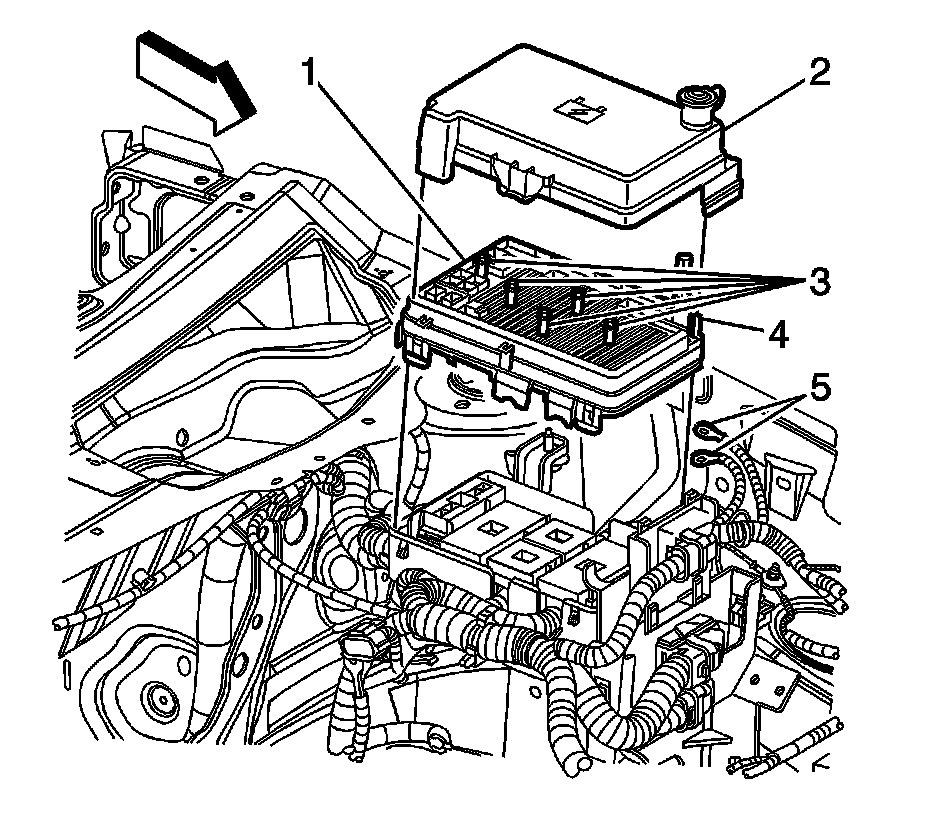 1
2
3
4
5