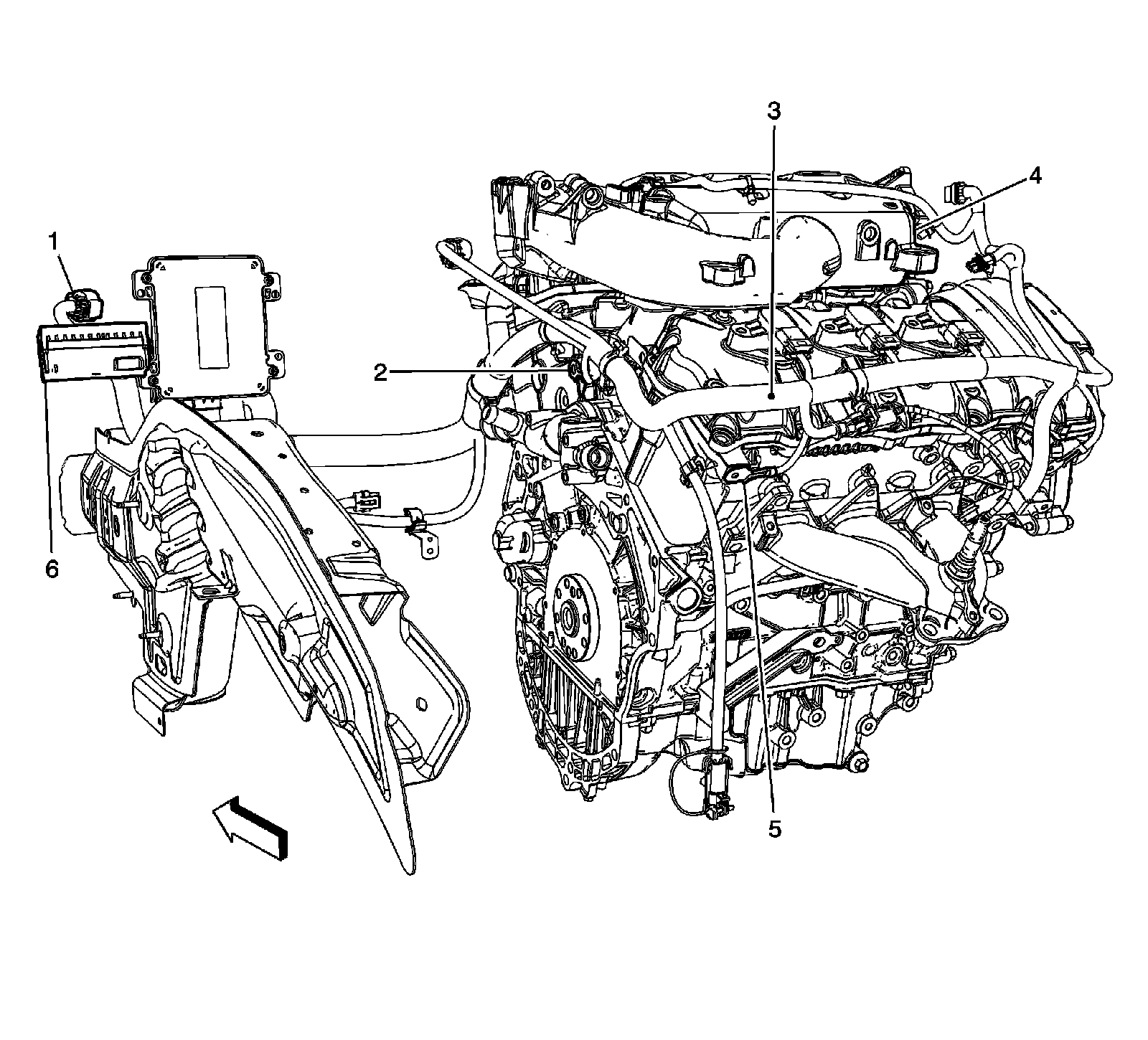 3
4
1
2
6
5