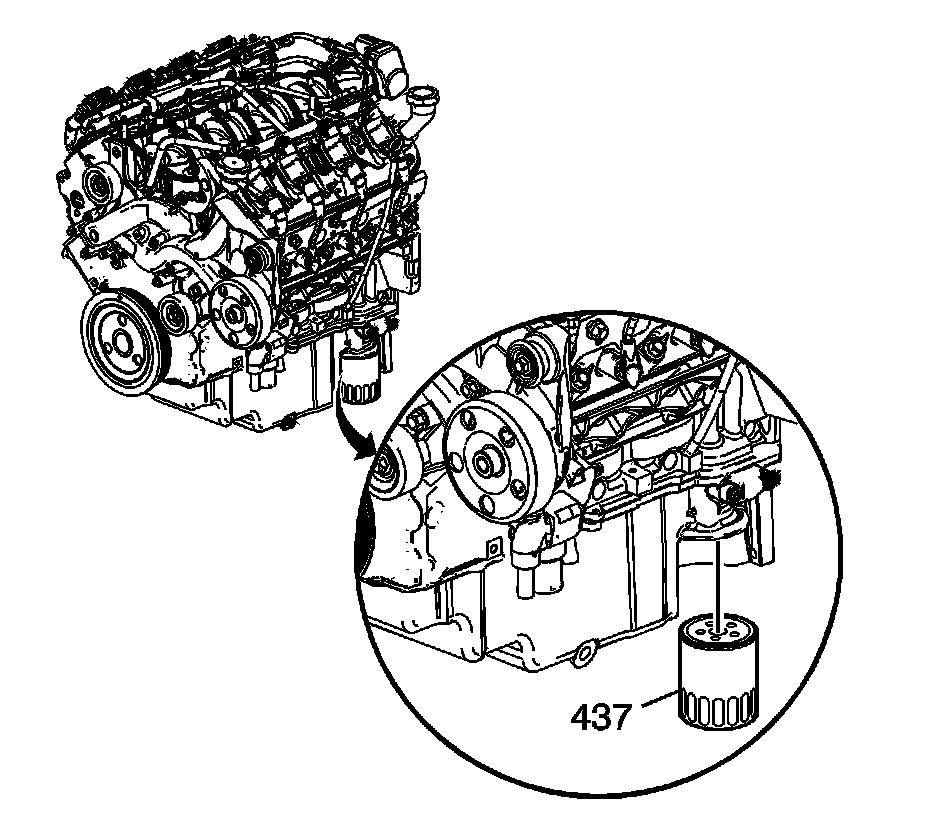 437