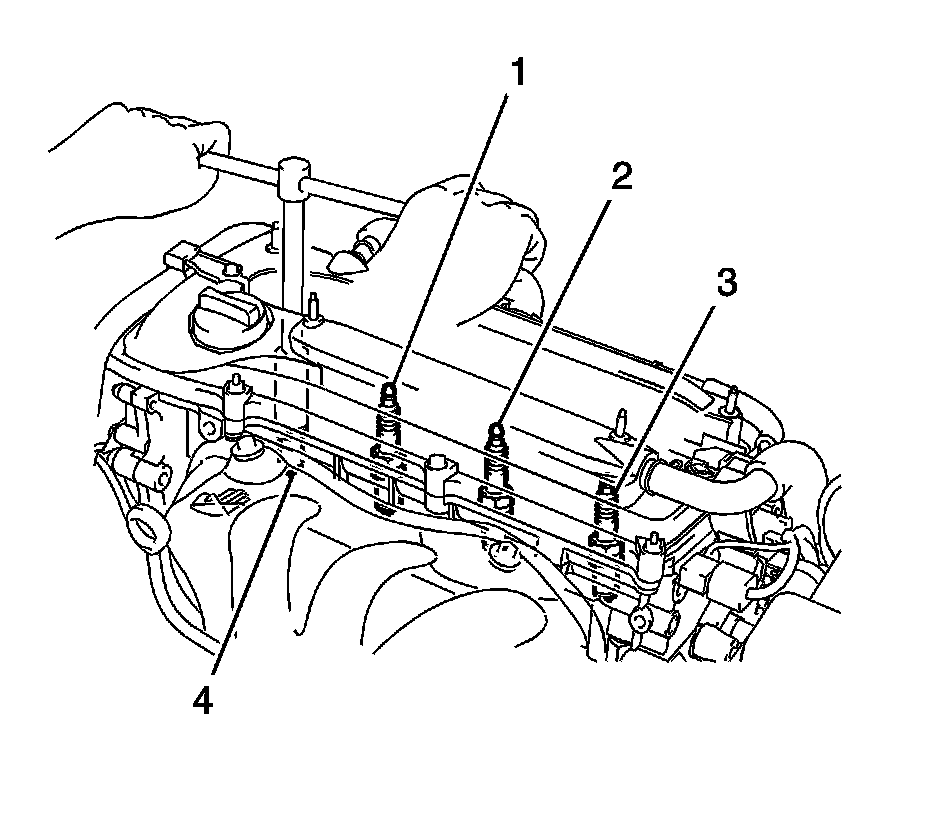 1
2
3
4