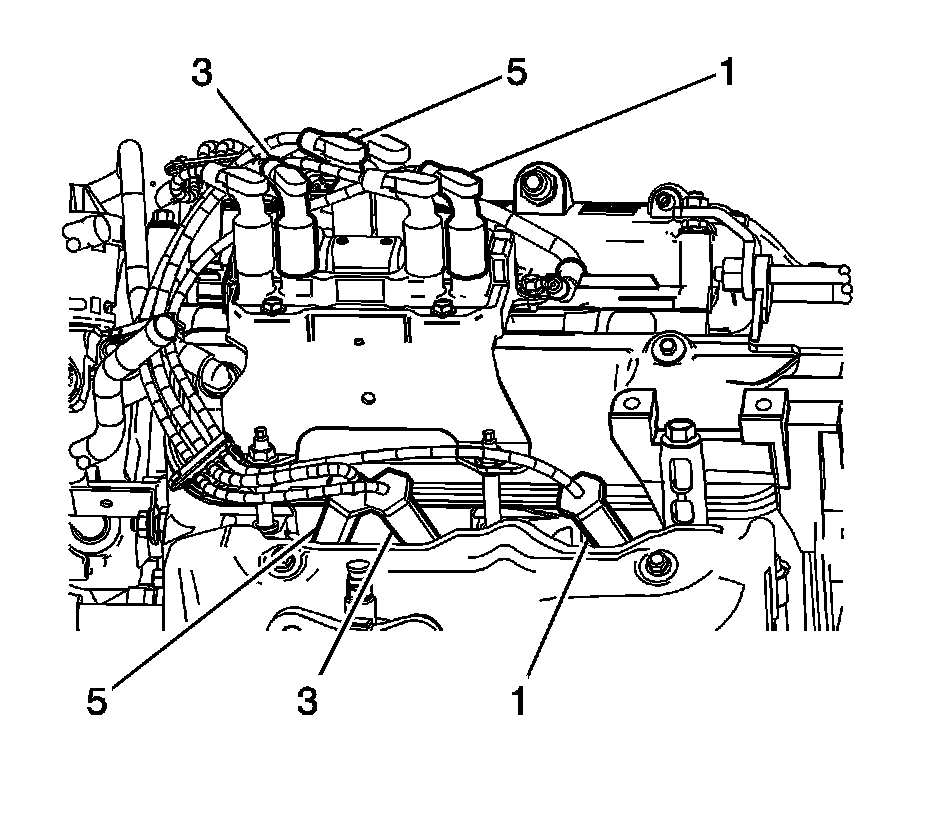 3
5
1
5
3
1