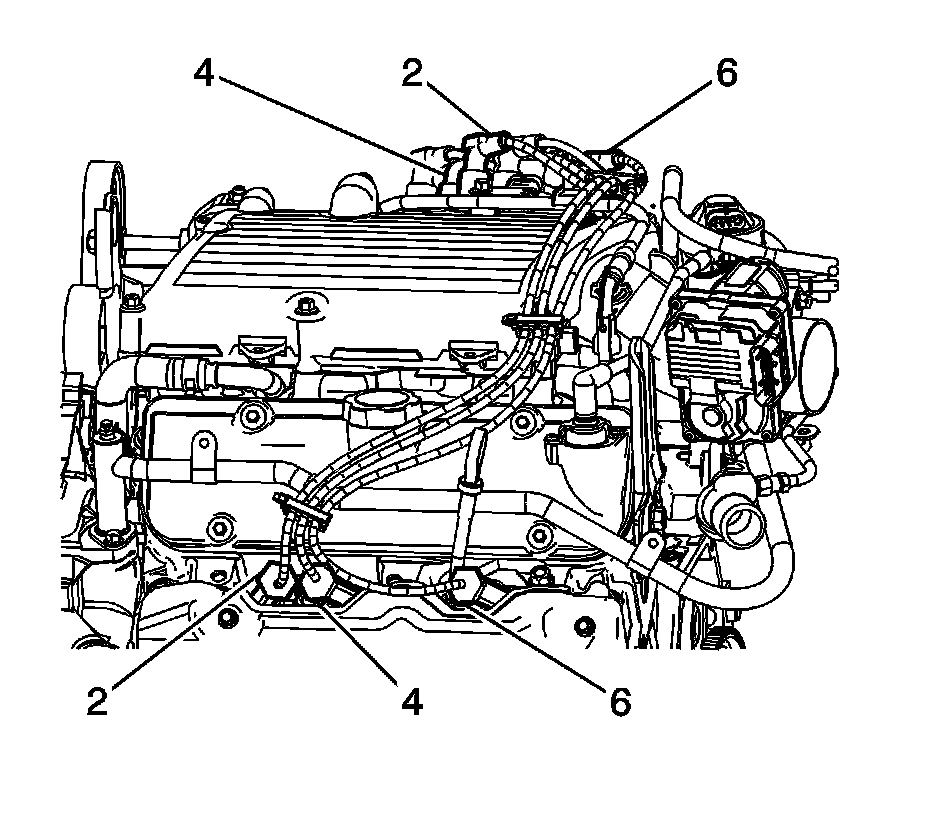 4
2
6
2
4
6