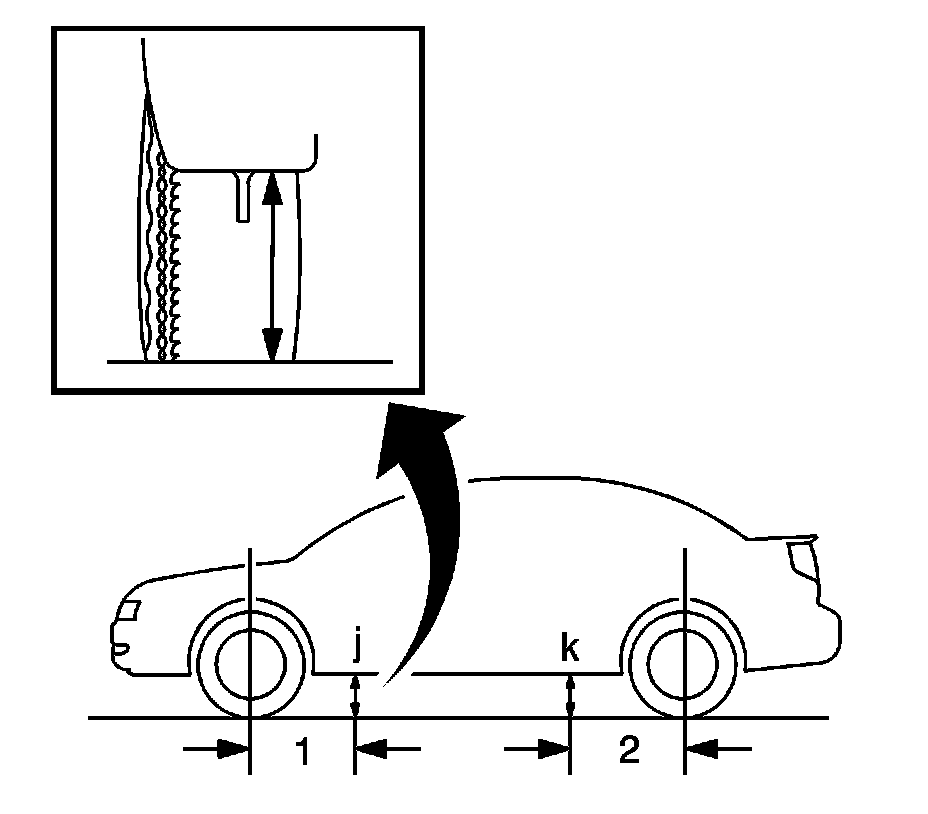 j
k
1
2