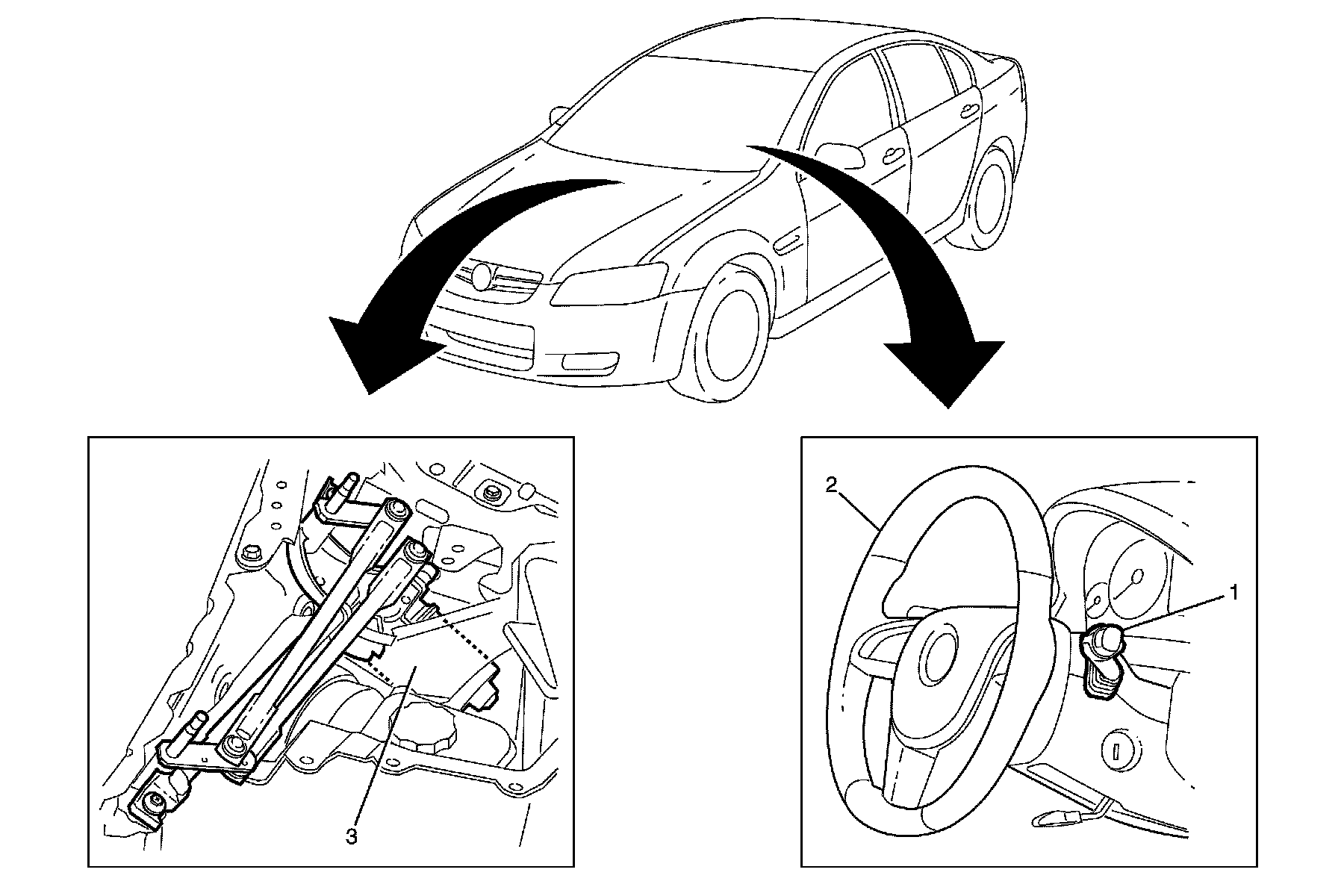 3

2

1