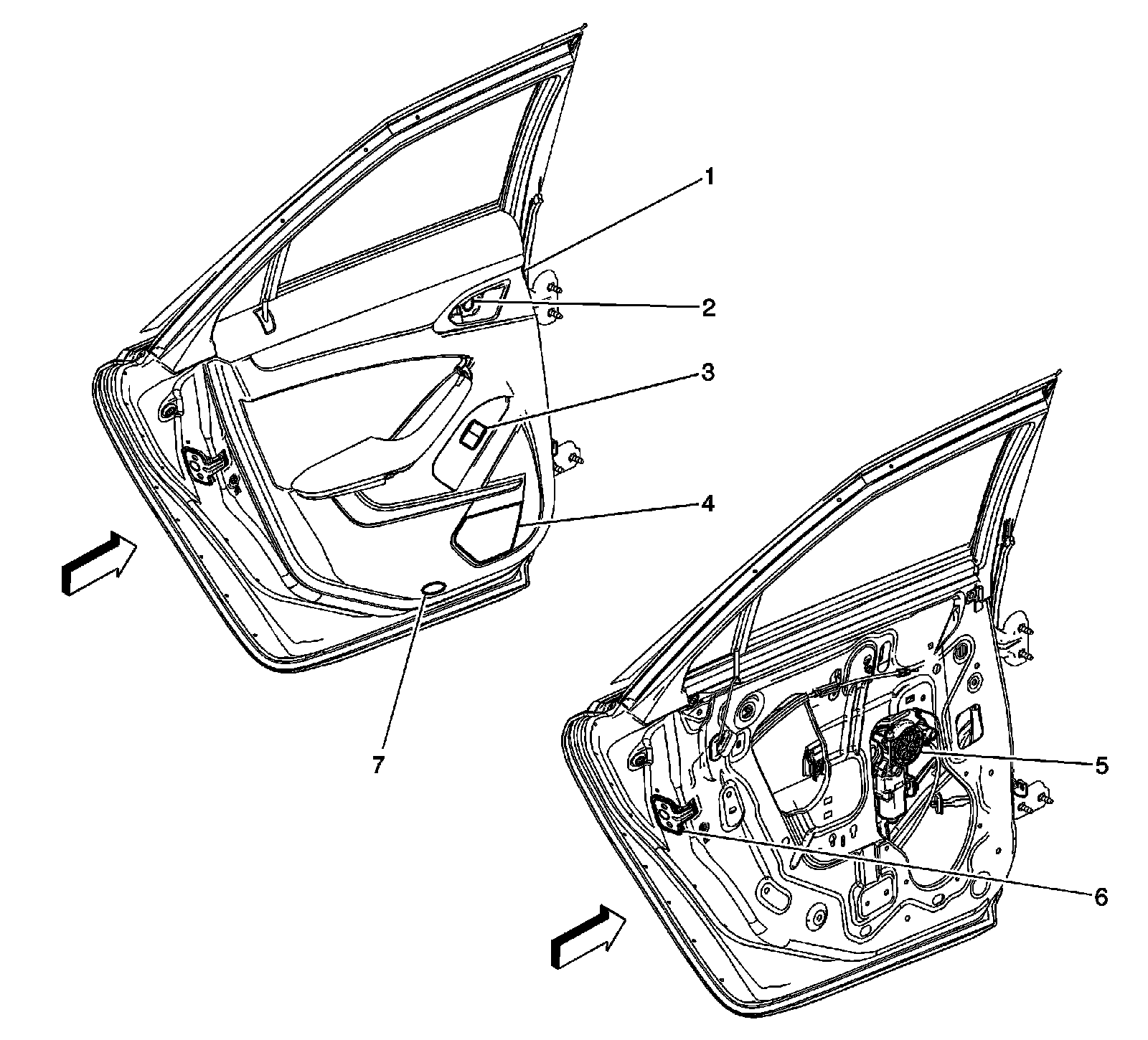 1
2
3
4
7
5
6