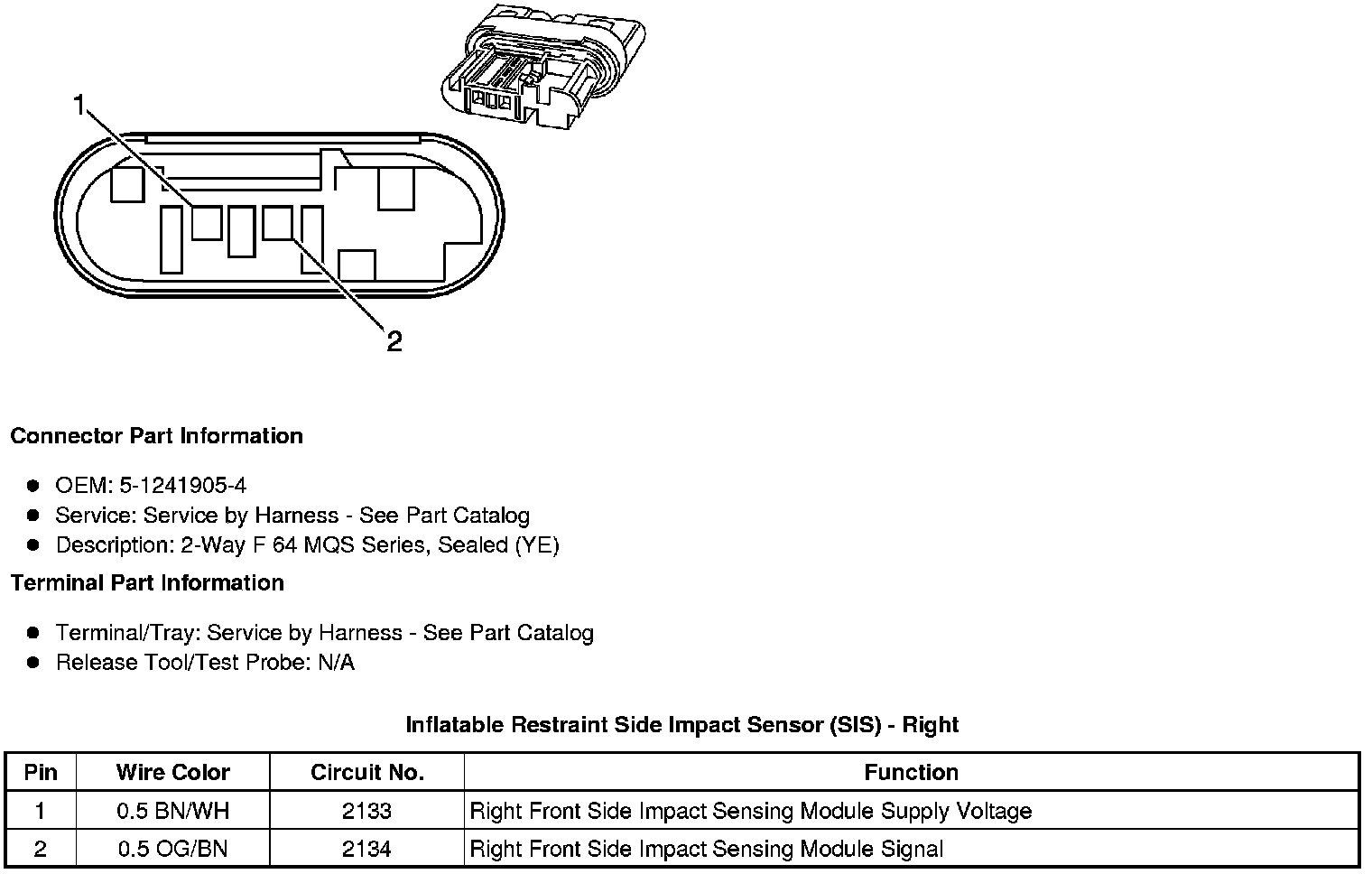 1

2

Connector Part Information

- OEM: 5-1241905-4
- Service: Service by Harness - See Part Catalog
- Description: 2-Way F 64 MQS Series, Sealed (YE)

Terminal Part Information

- Terminal/Tray: Service by Harness - See Part Catalog
- Release Tool/Test Probe: N/A

Inflatable Restraint Side Impact Sensor (SIS) - Right

| Pin | Wire Color | Circuit No. | Function |
|---|---|---|---|
| 1 | 0.5 BN/WH | 2133 | Right Front Side Impact Sensing Module Supply Voltage |
| 2 | 0.5 OG/BN | 2134 | Right Front Side Impact Sensing Module Signal |