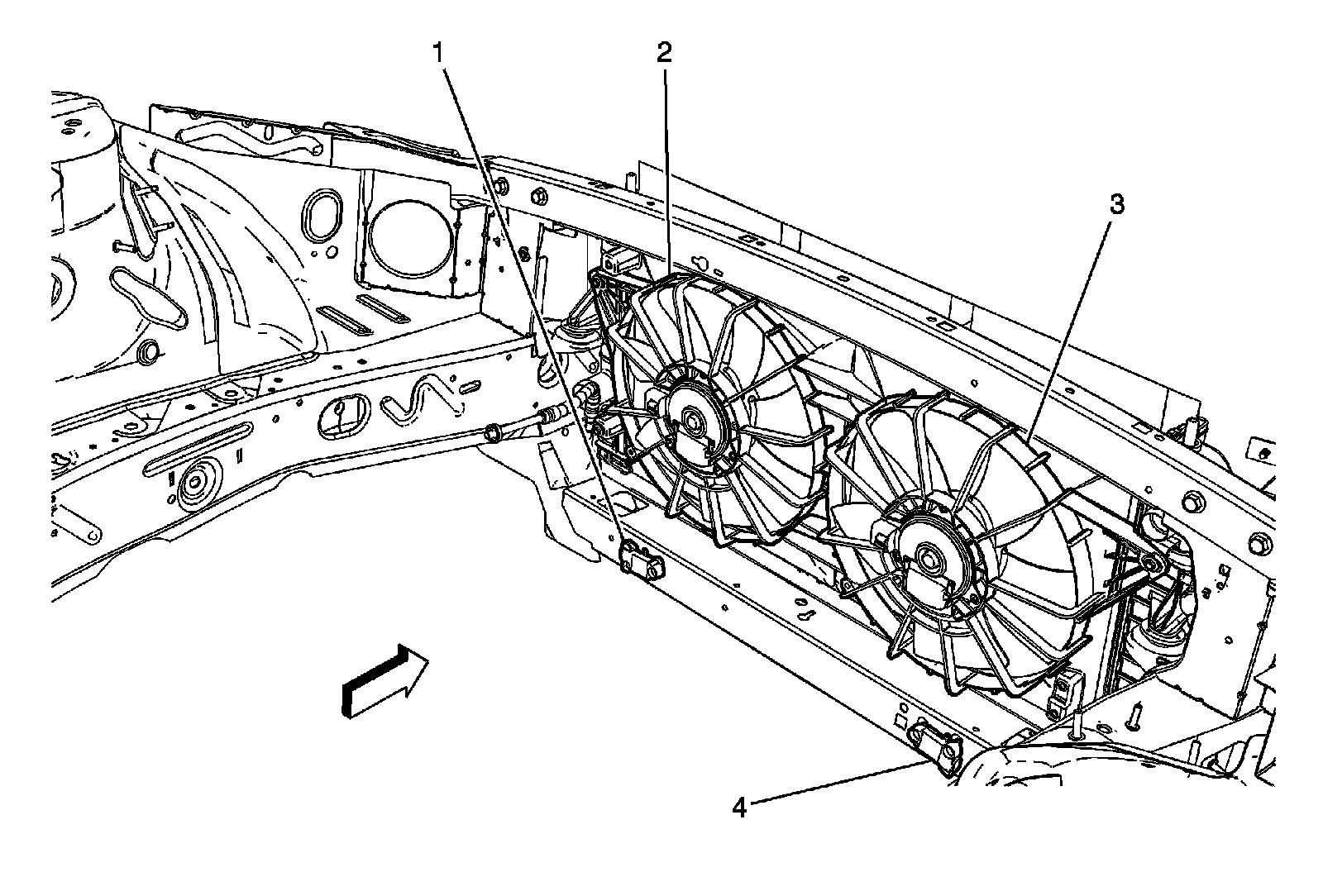 1
2
3
4