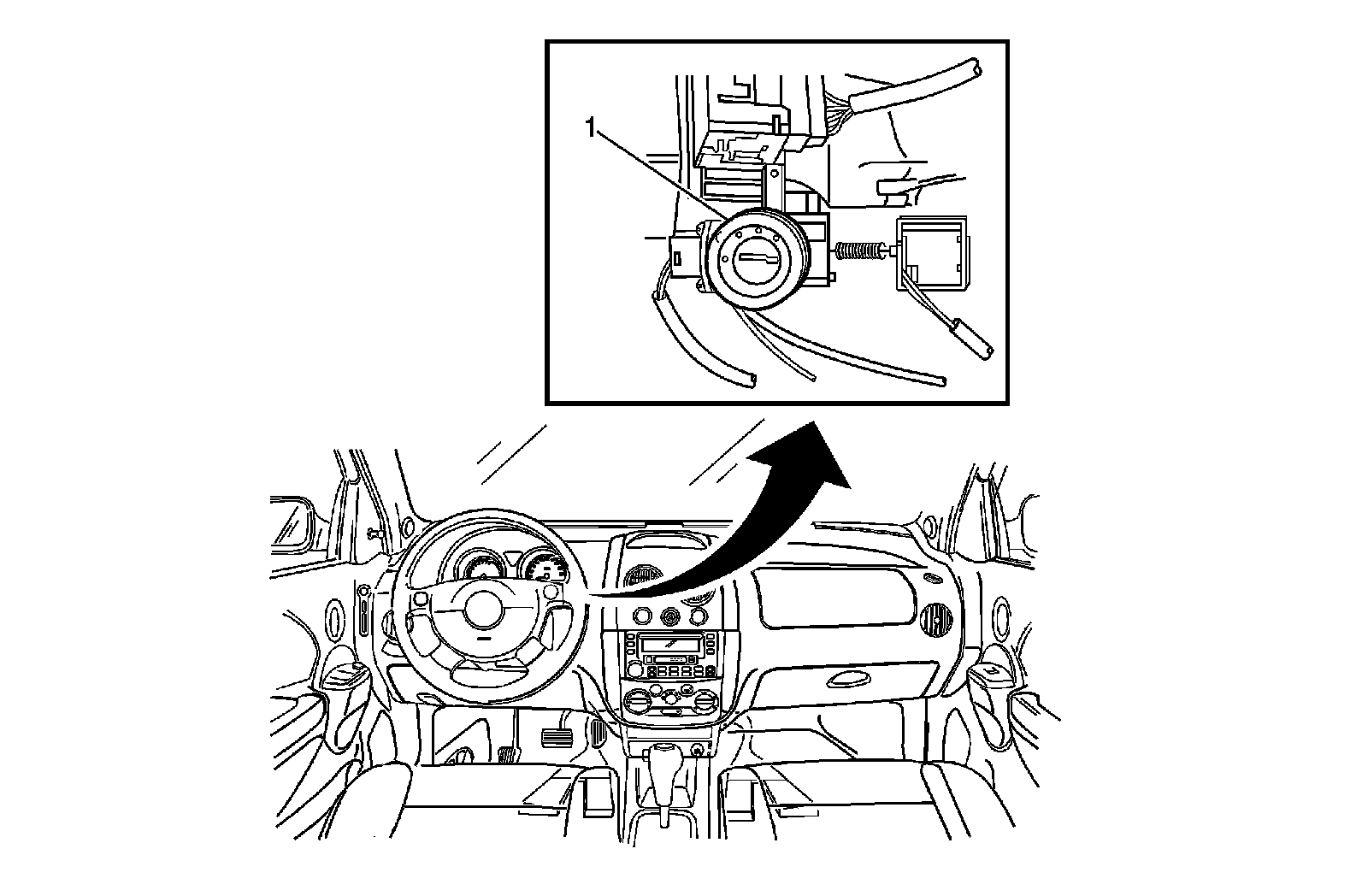 1