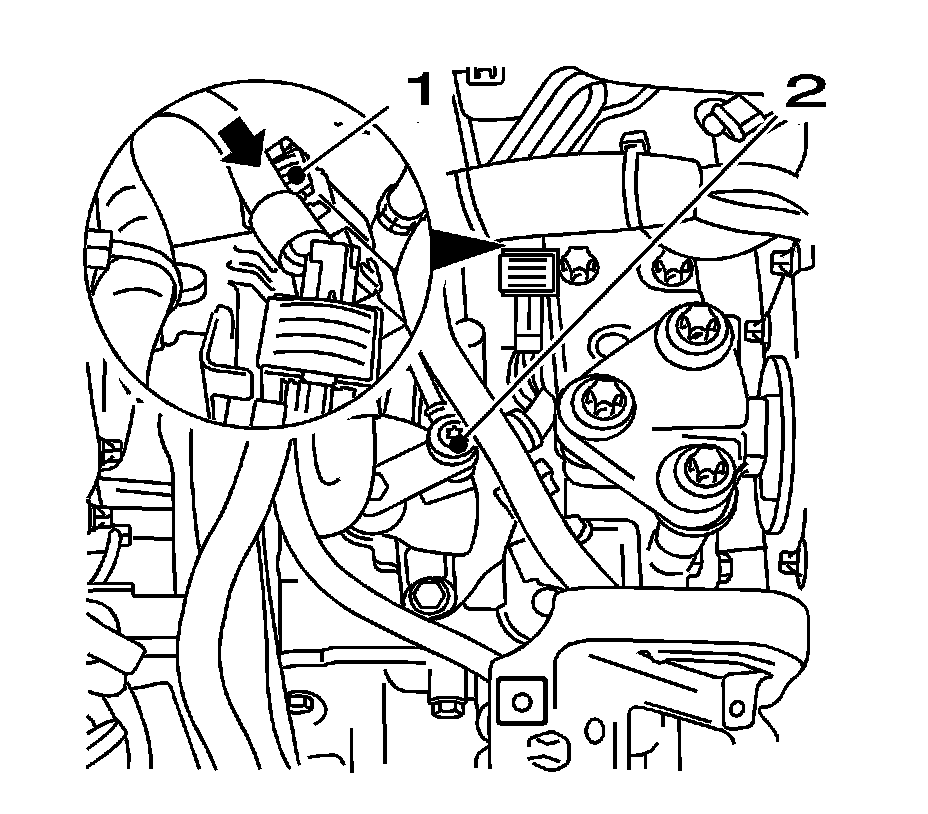 1
2