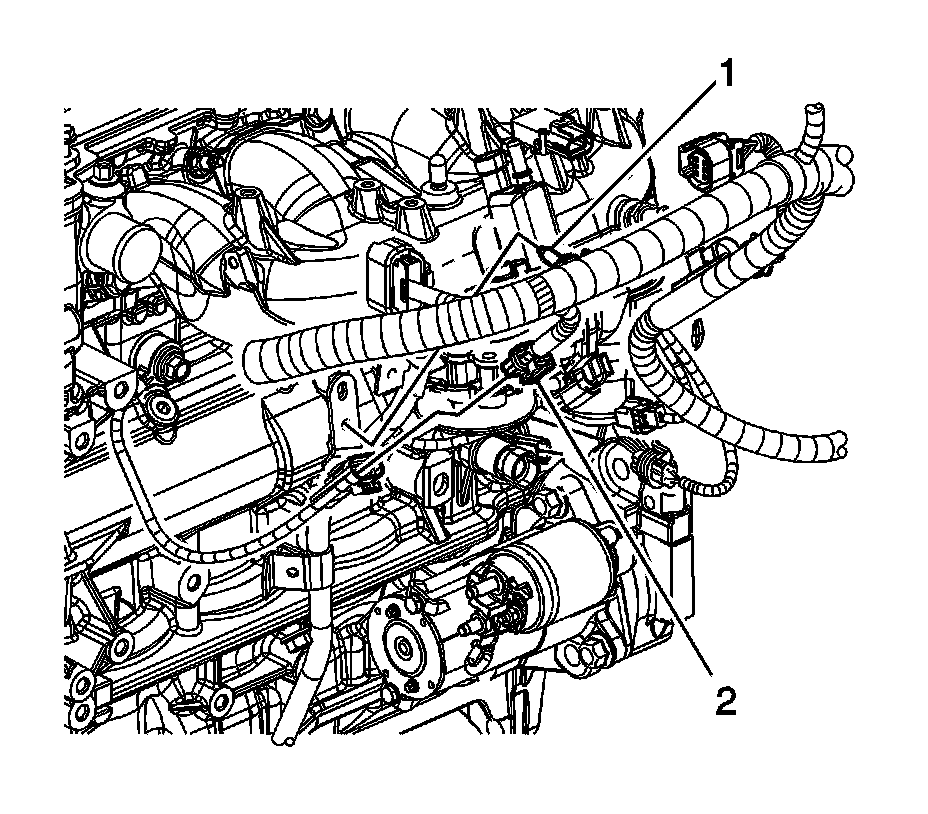 1

2