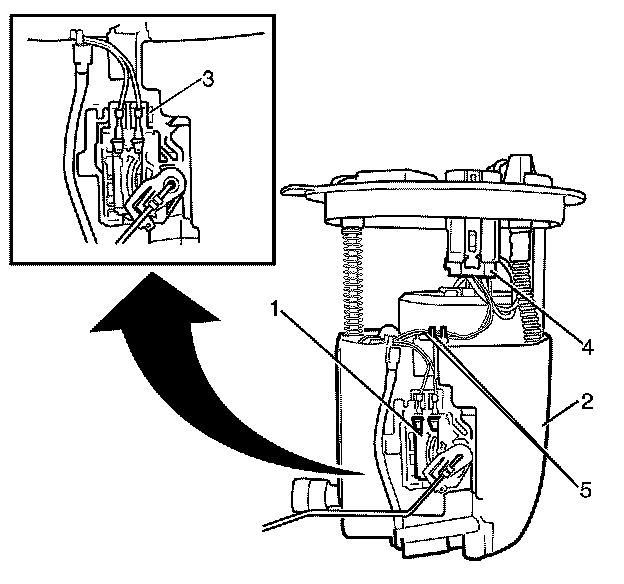 3
1
4
2
5