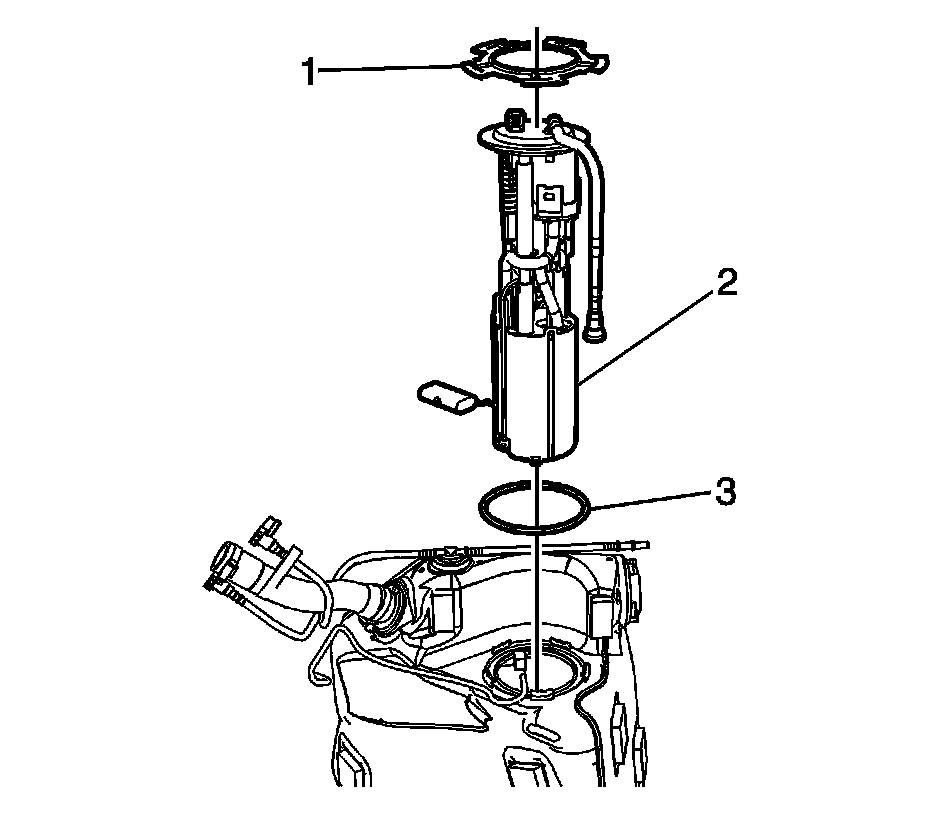 1
2
3