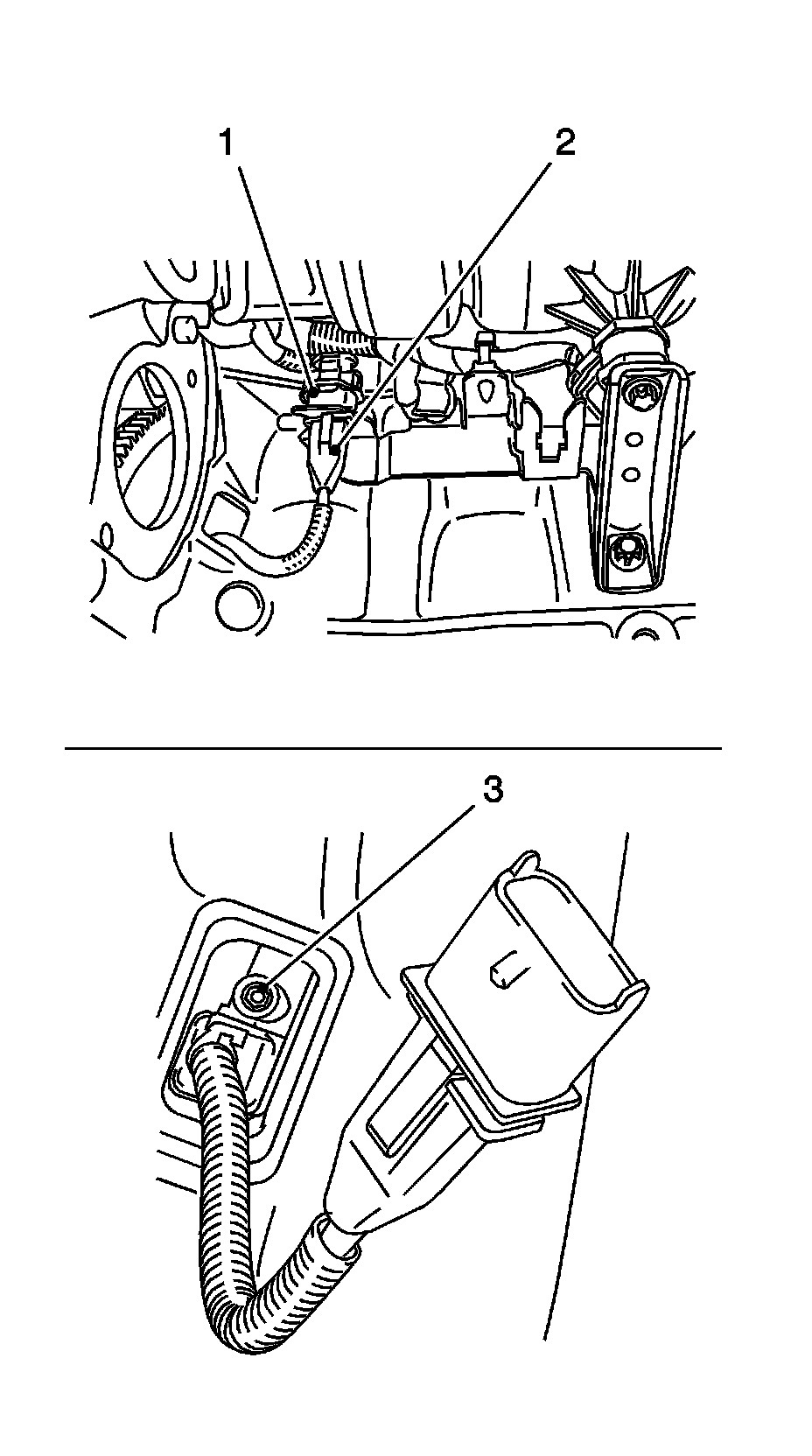 1
2
3