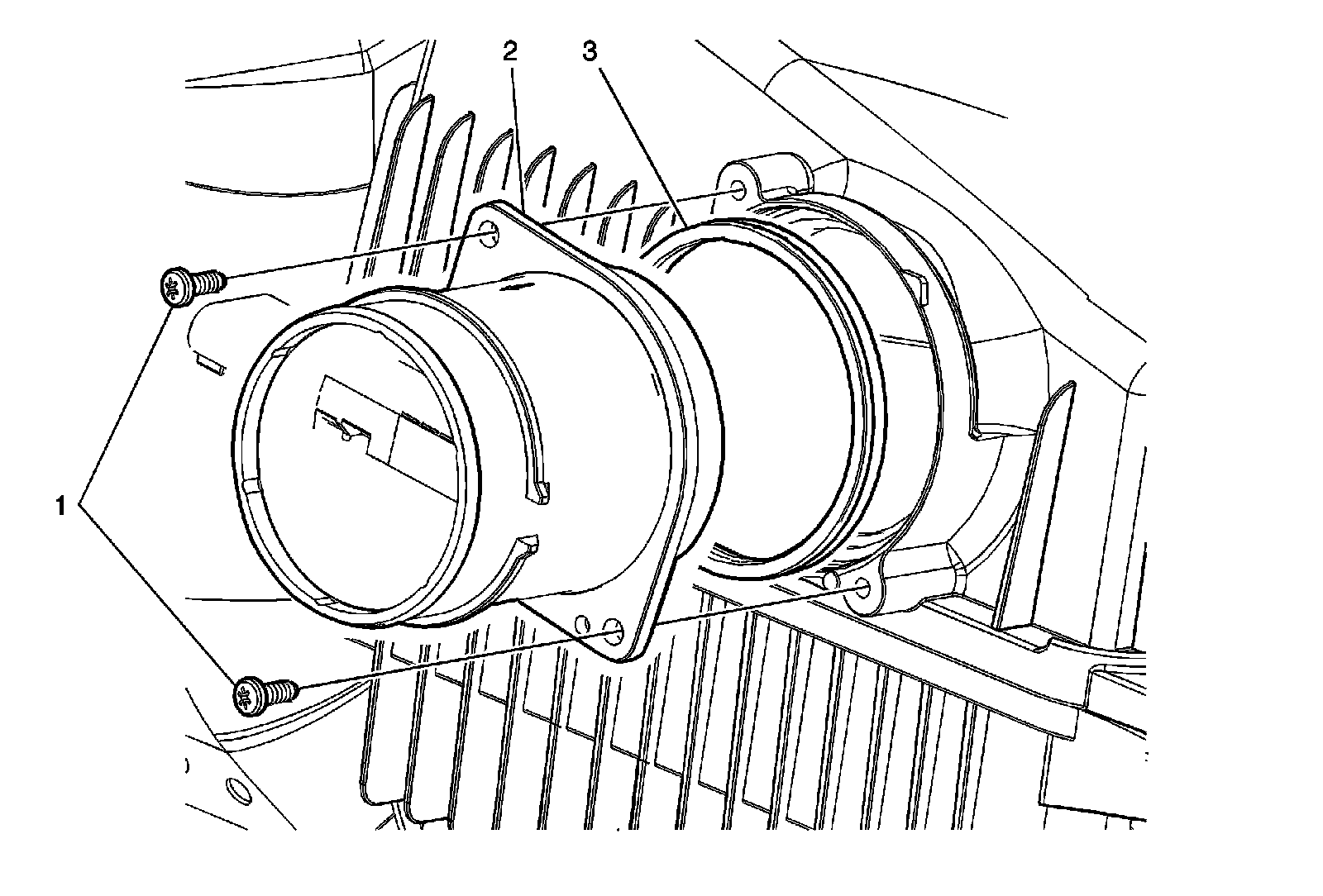 2
3
1