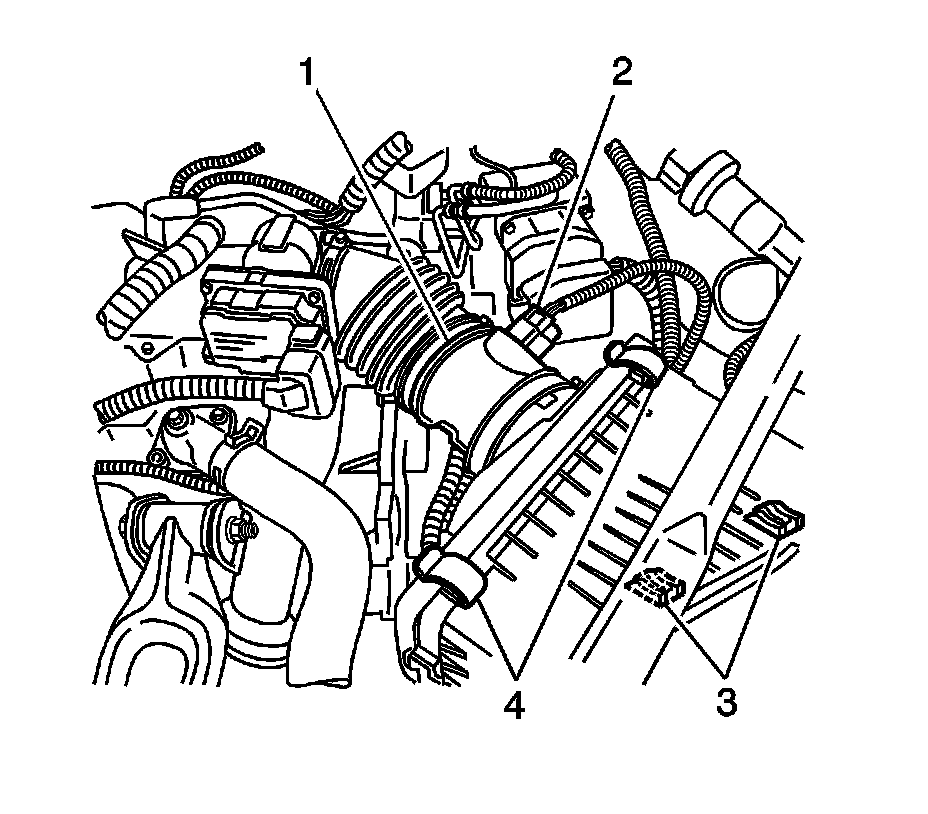 1
2
4
3