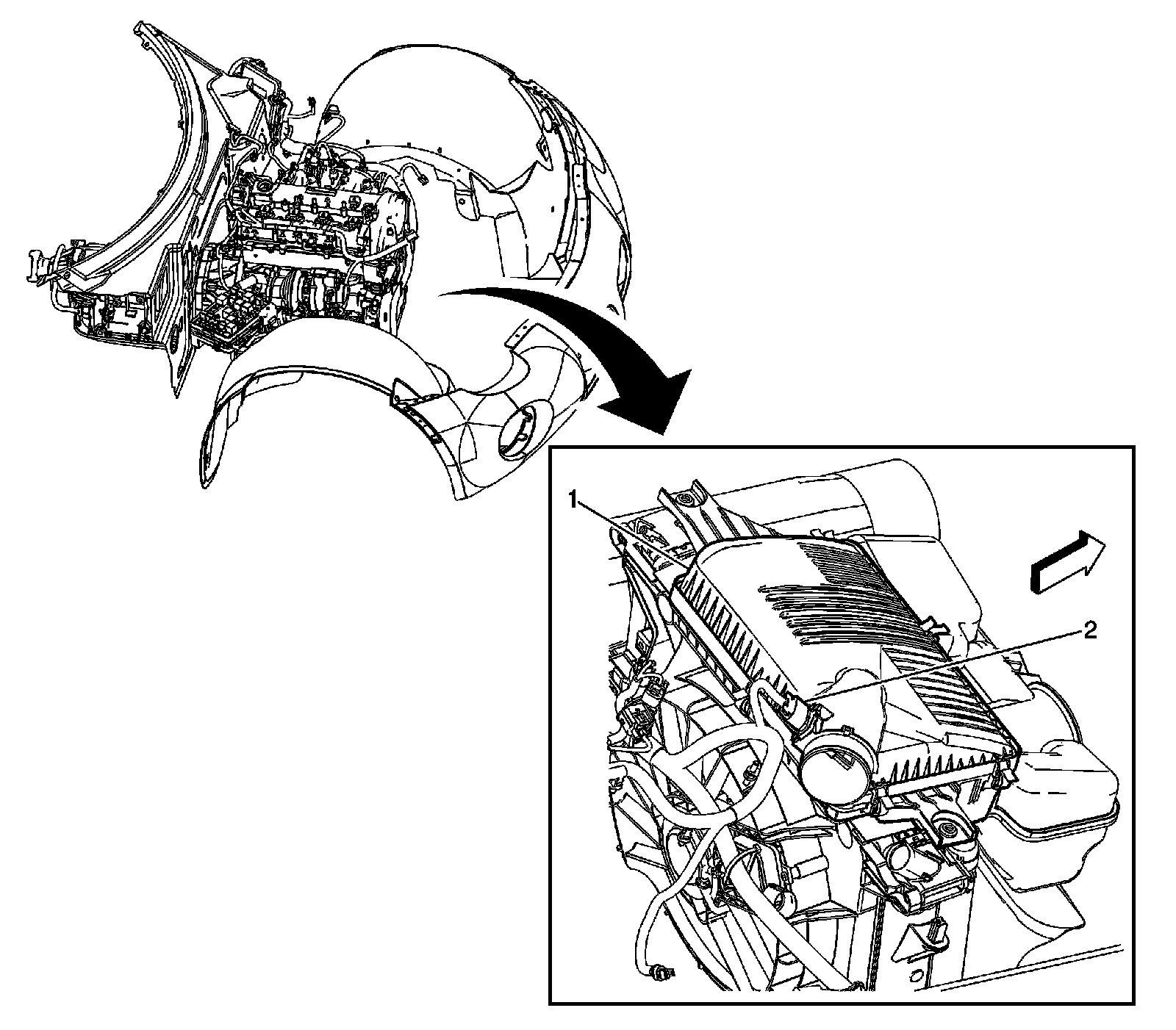 1

2