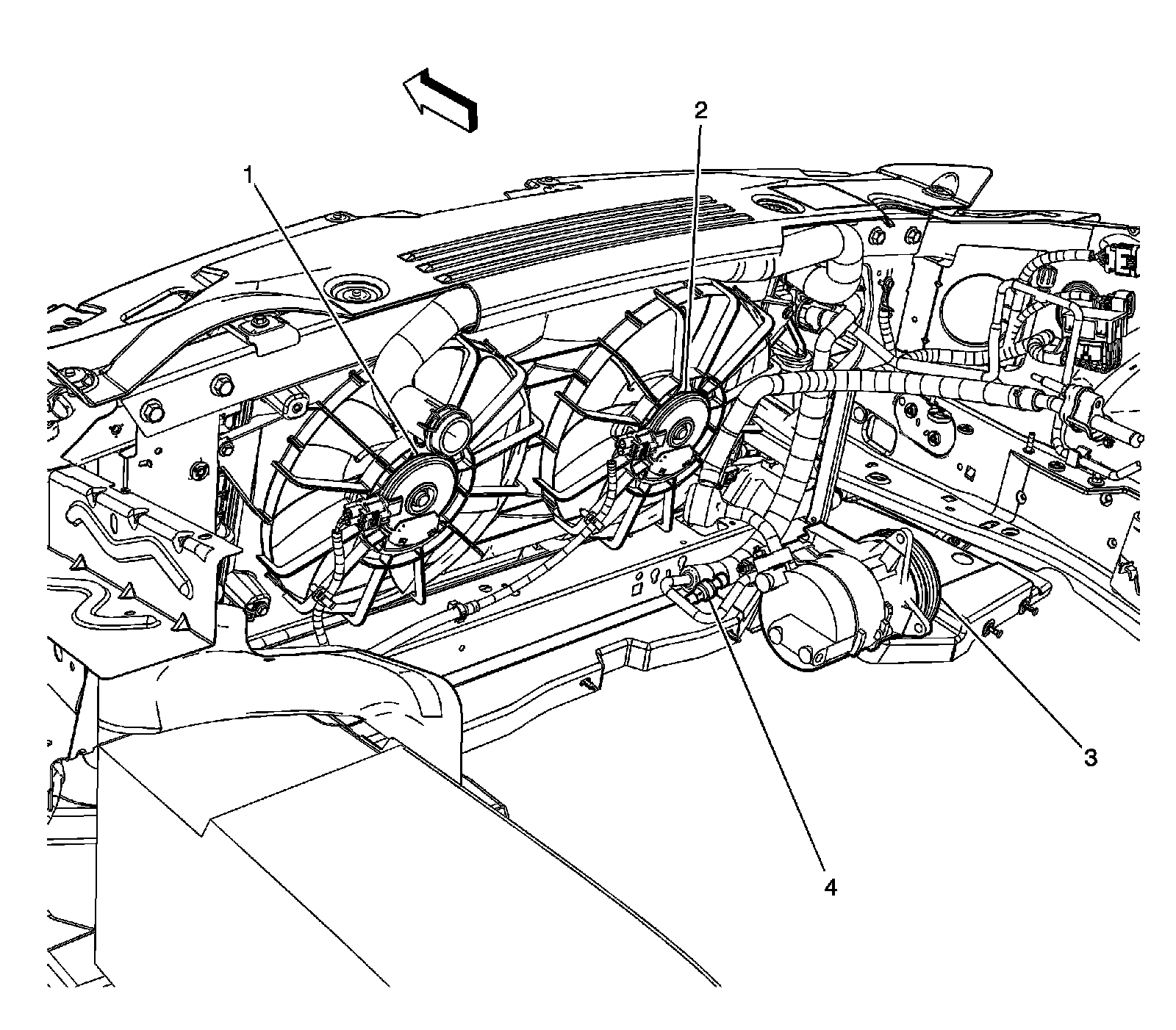 2
1
3
4