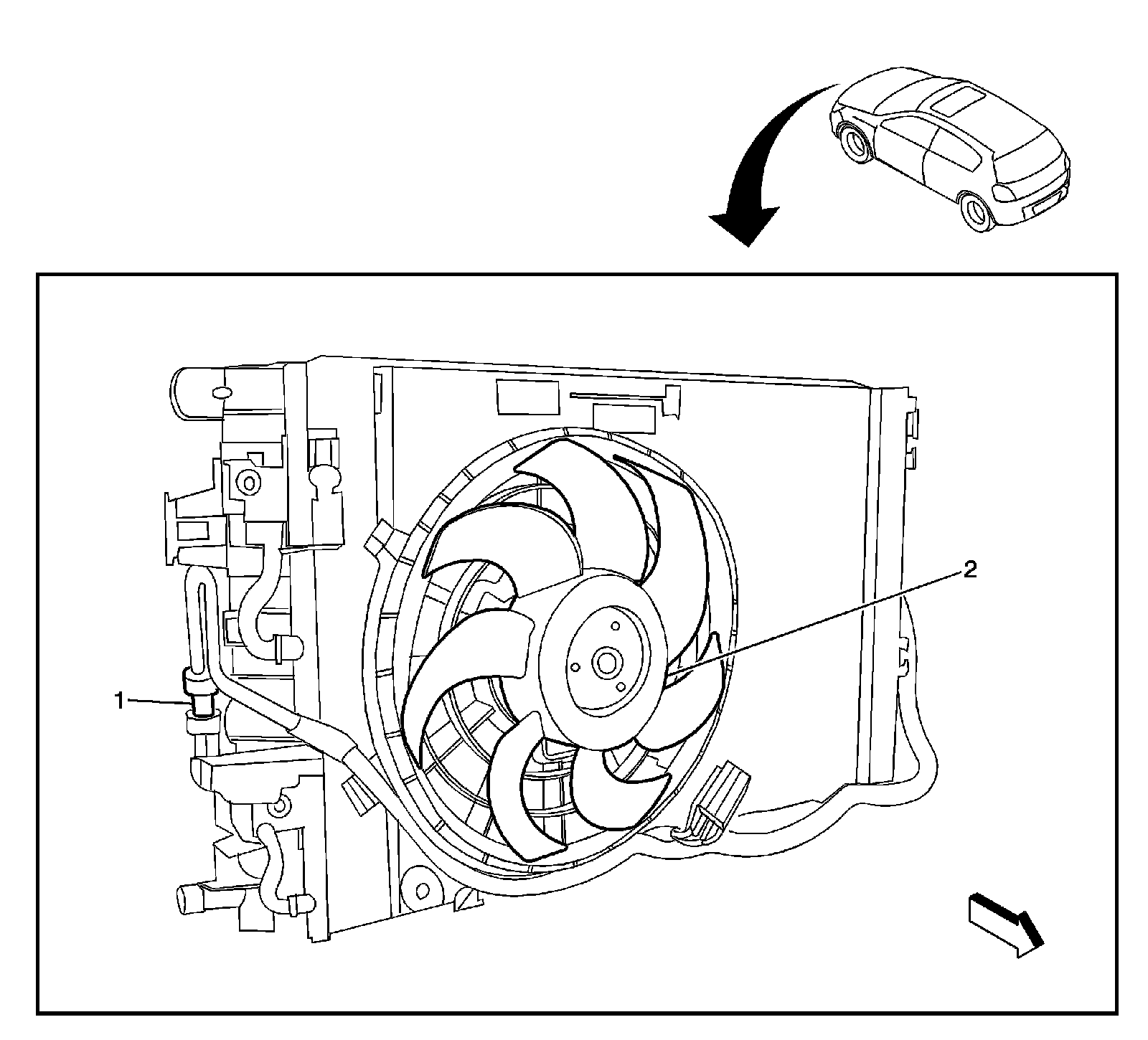 2
1