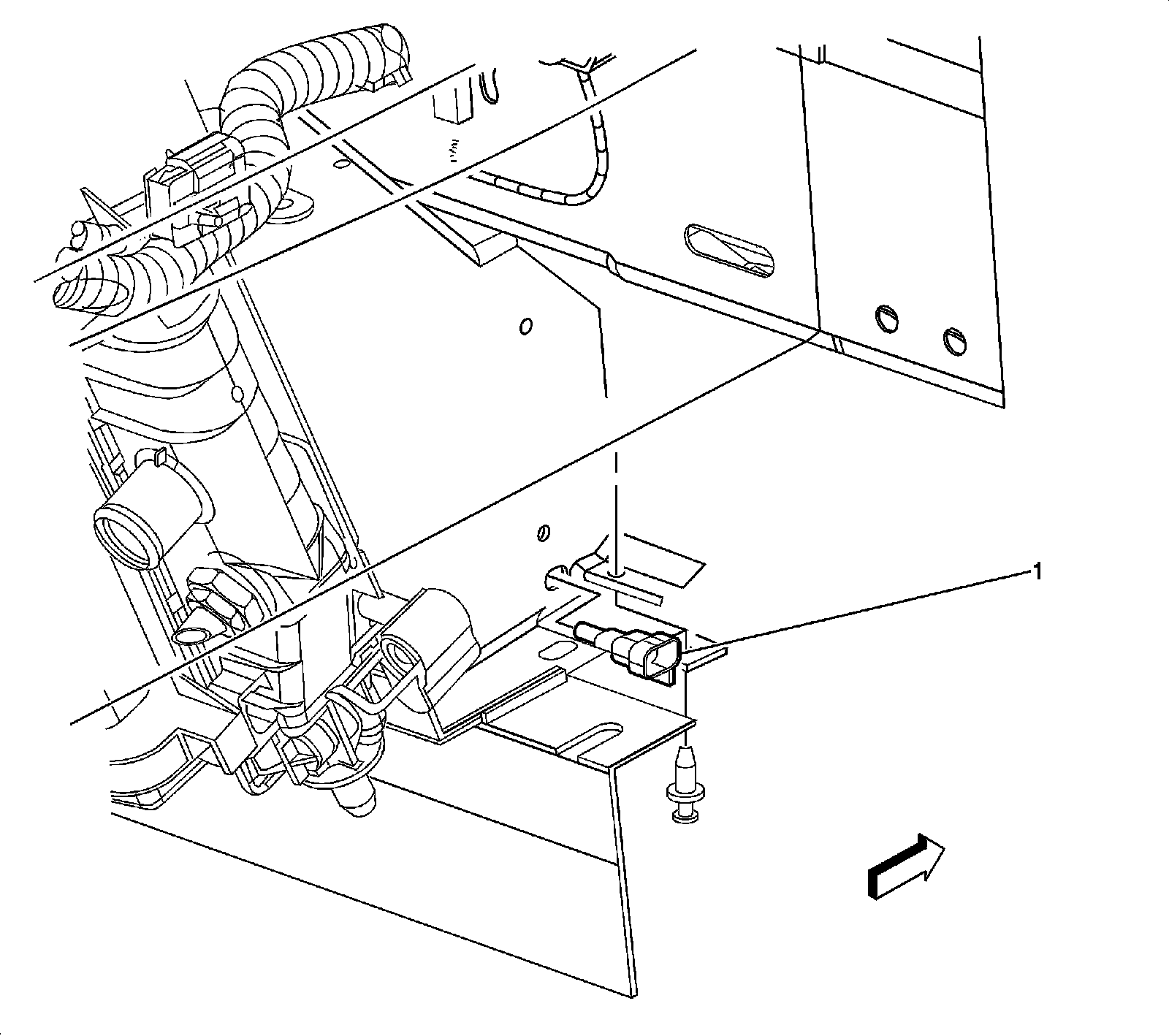 1