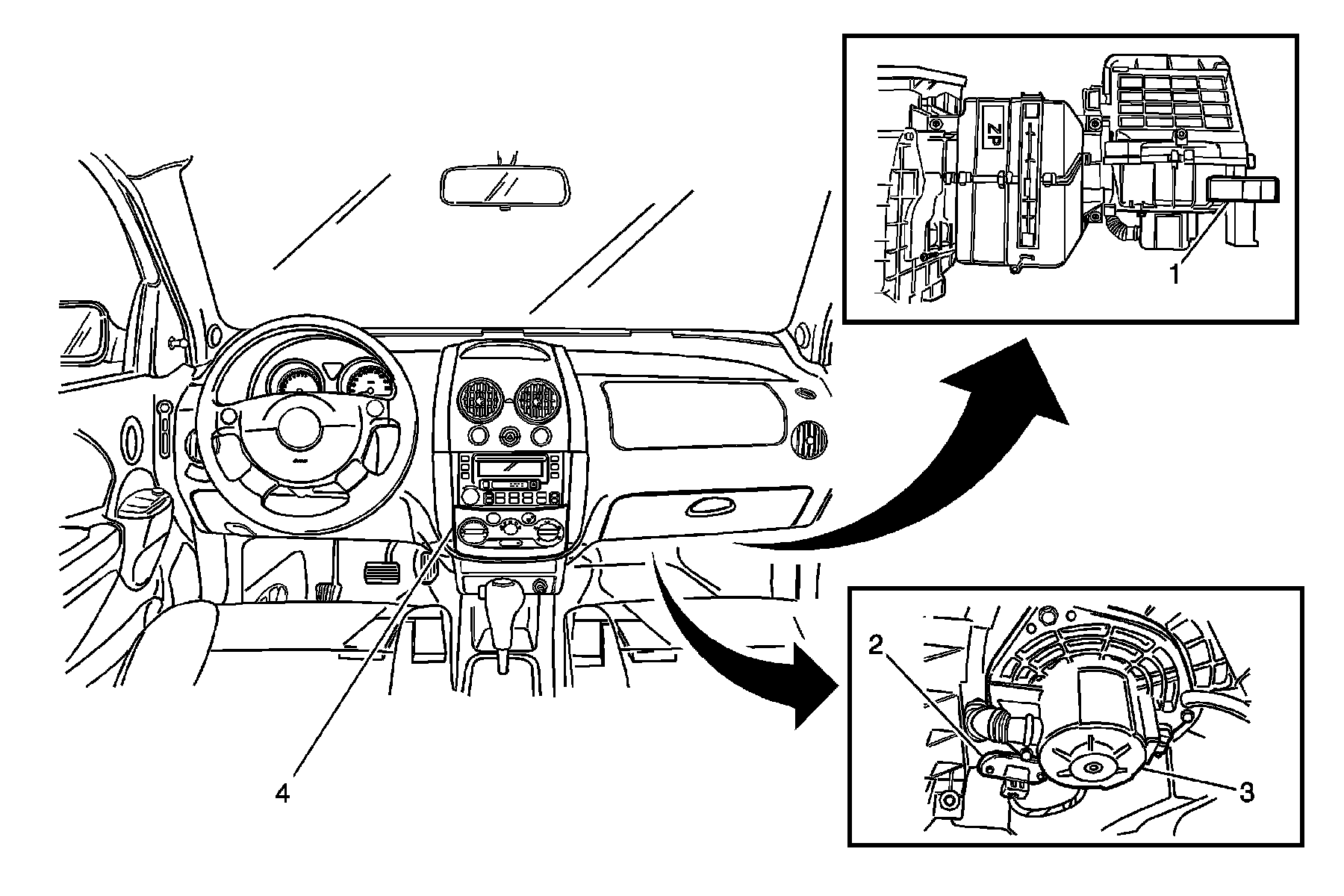 ZP
1
2
3
4