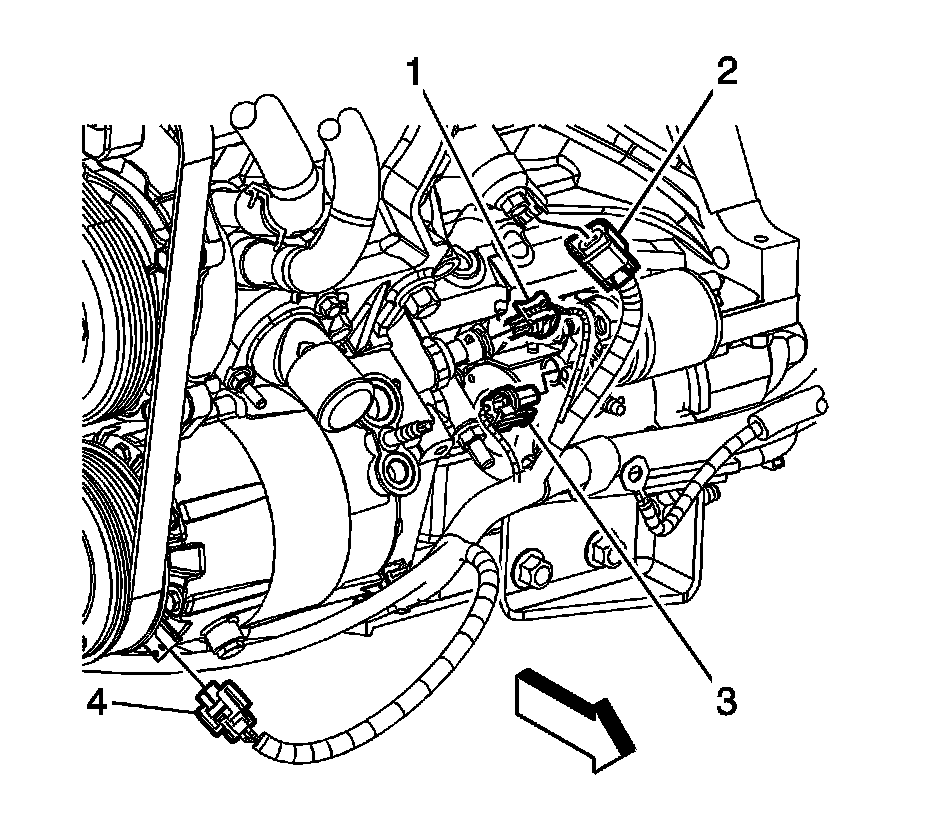 1
2
3
4