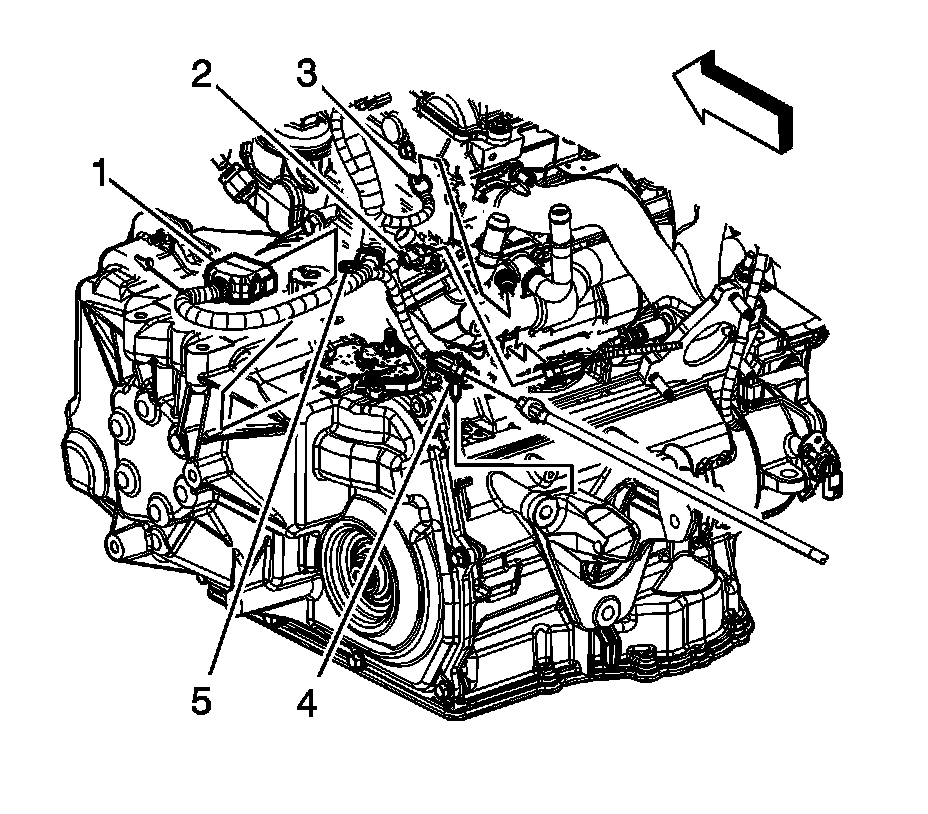 2
3
1
5
4