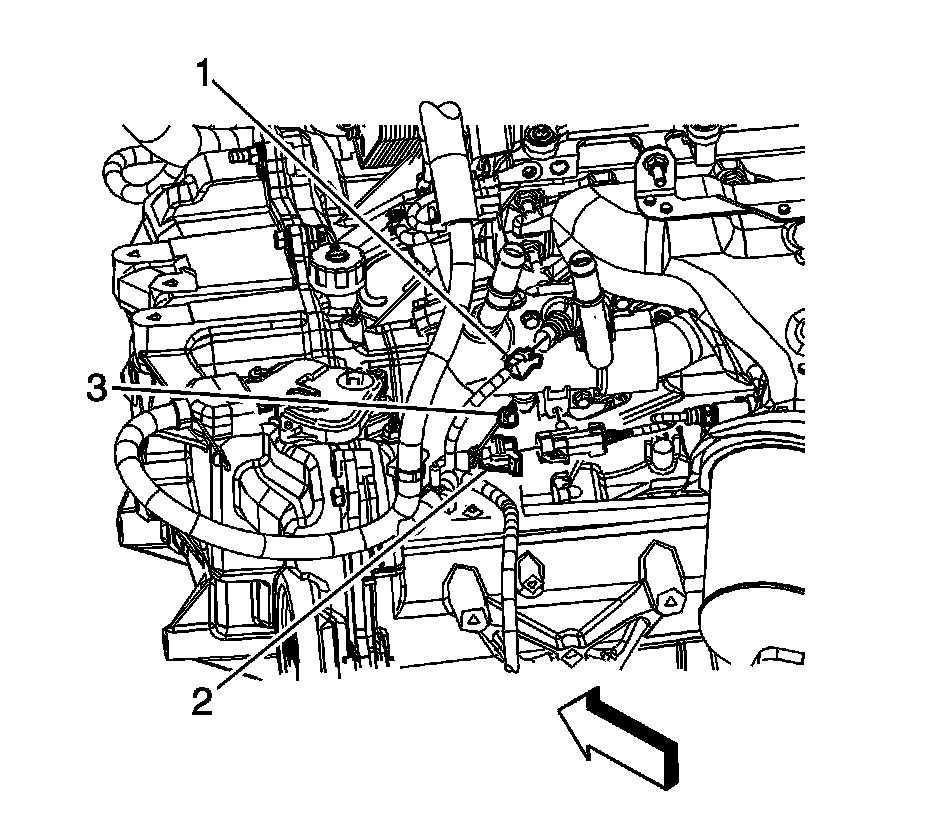 1
3
2