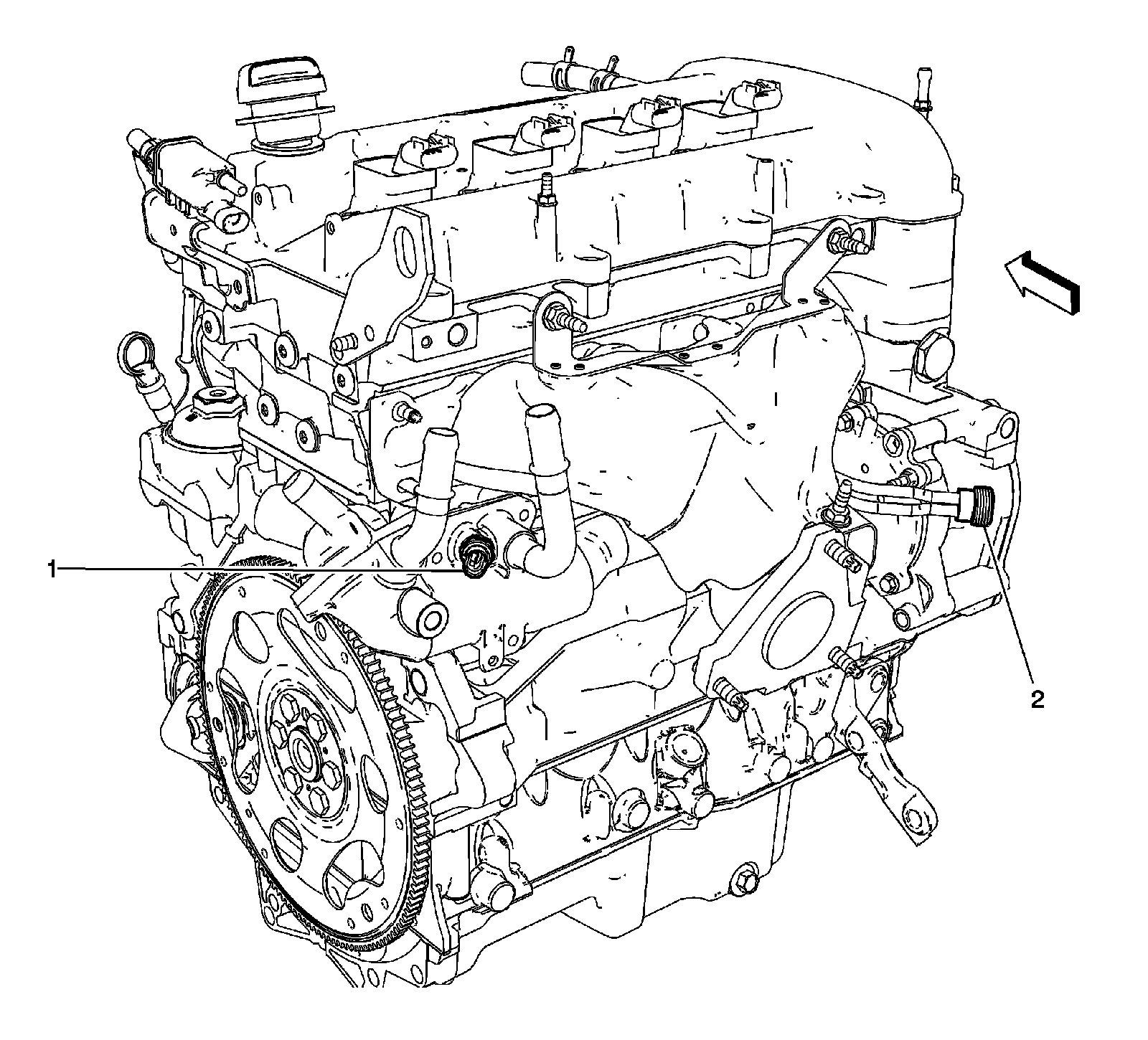 1
2