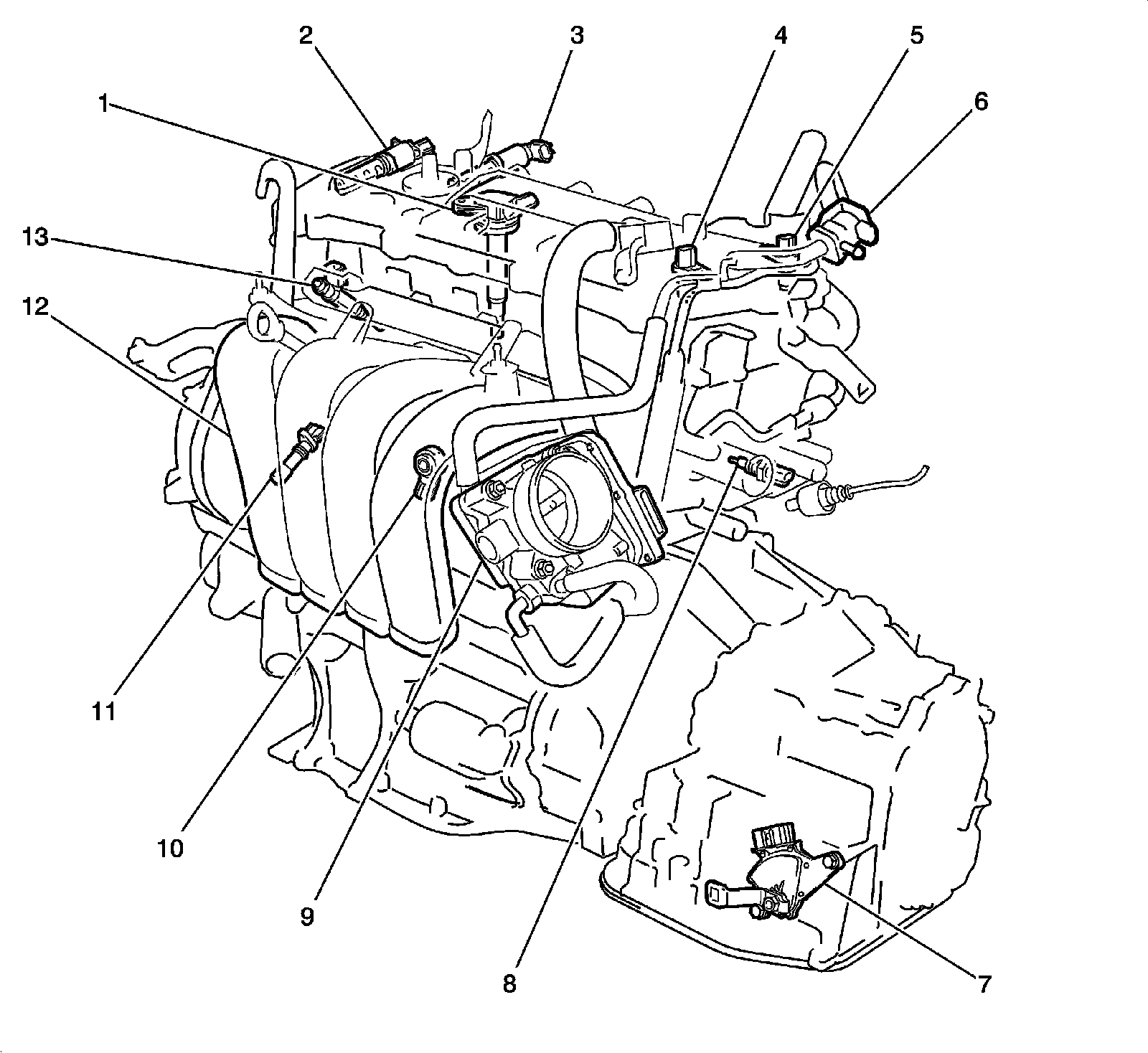 2
3
4
5
1
6
13
12
11
10
9
8
7