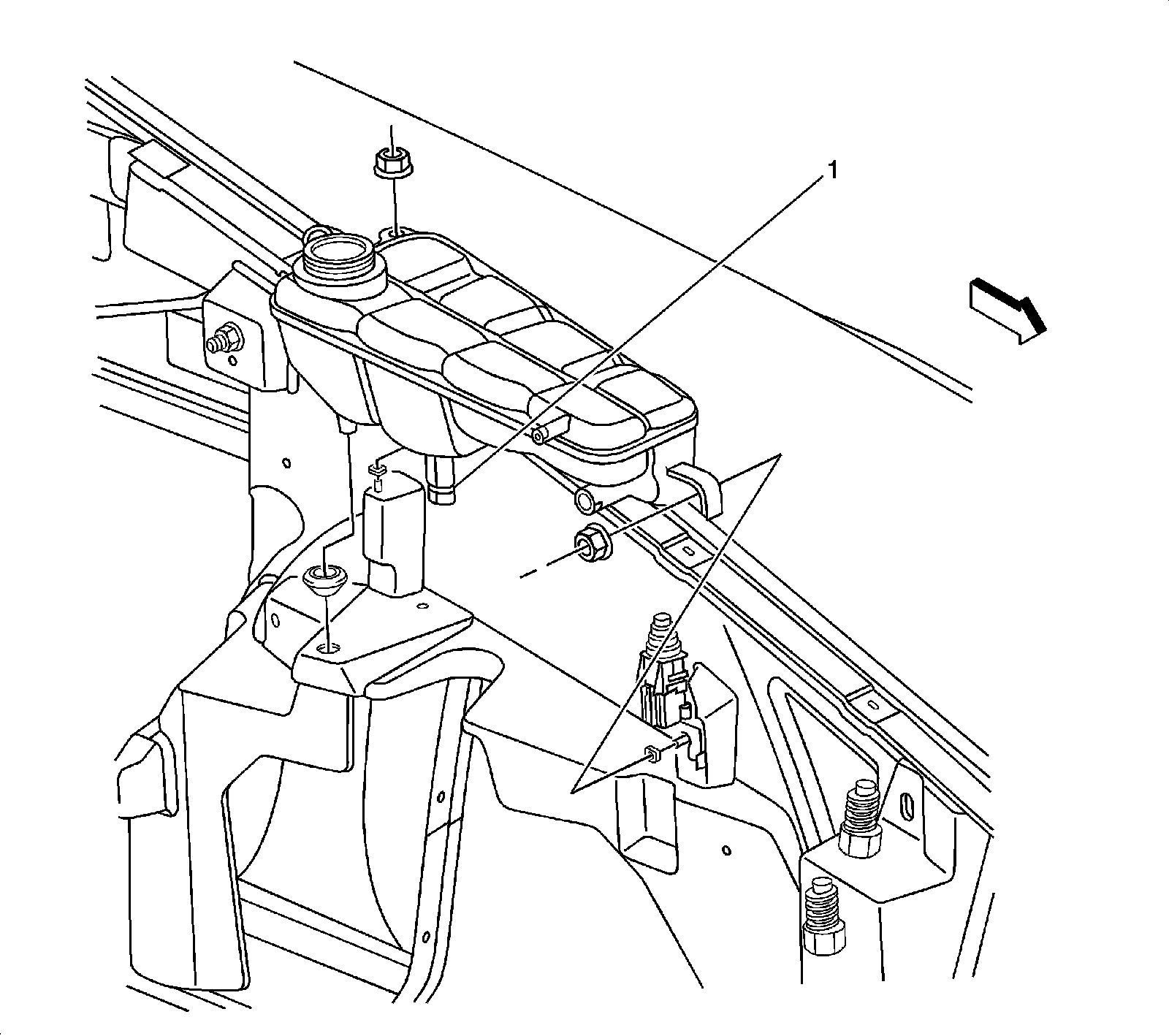 1