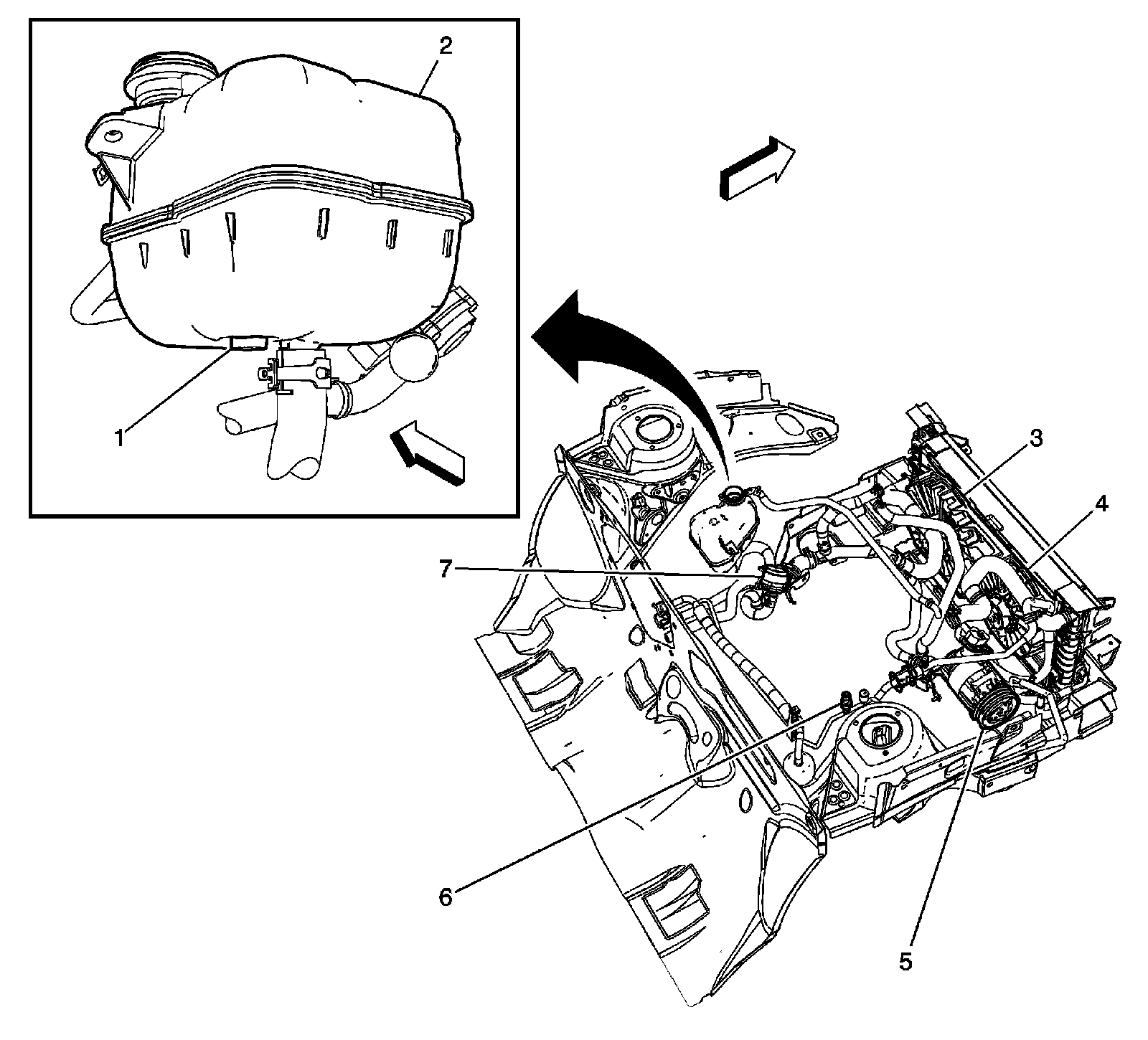 2
1
3
4
7
6
5