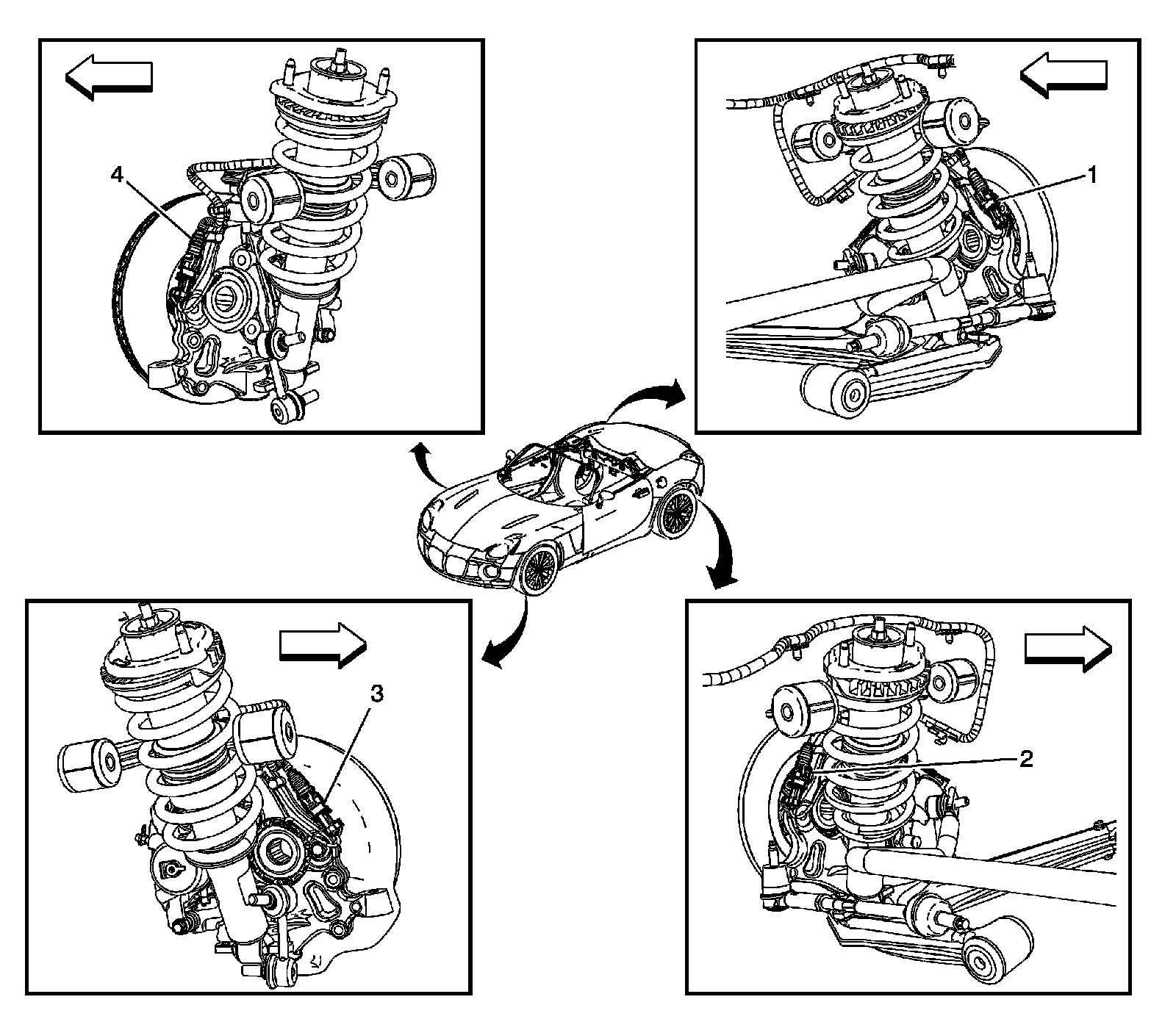 4

1

3

2