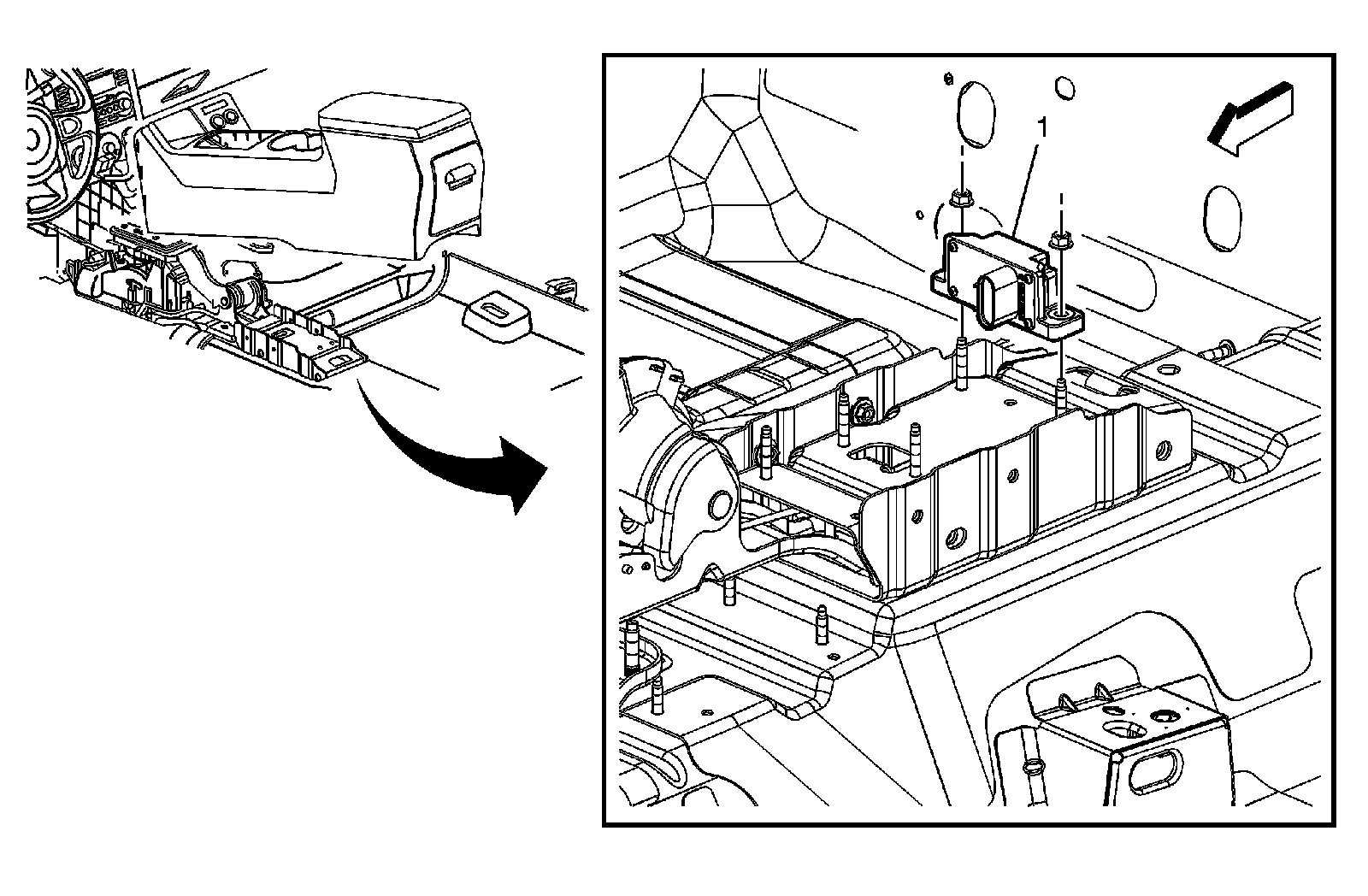 1