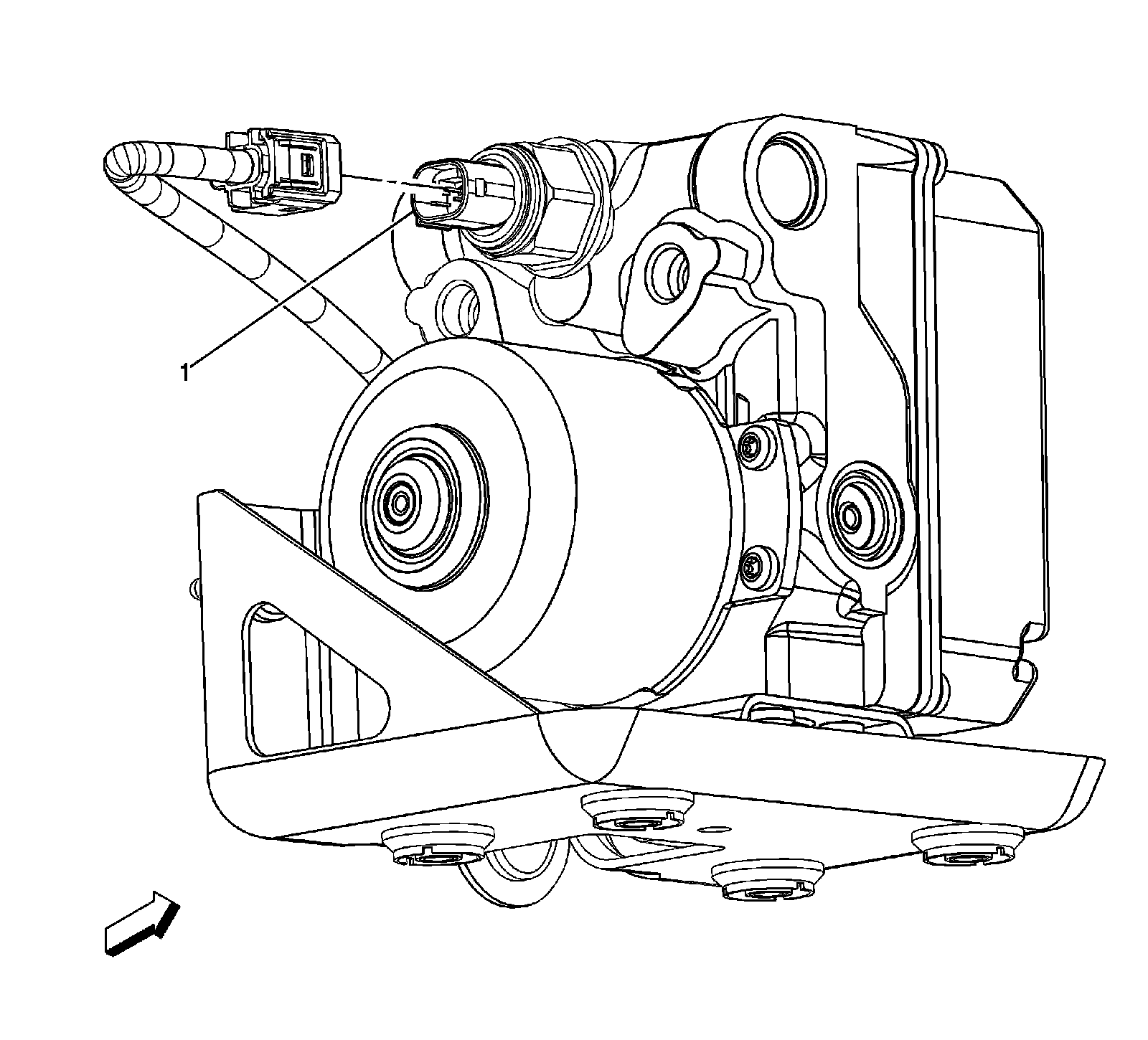 1