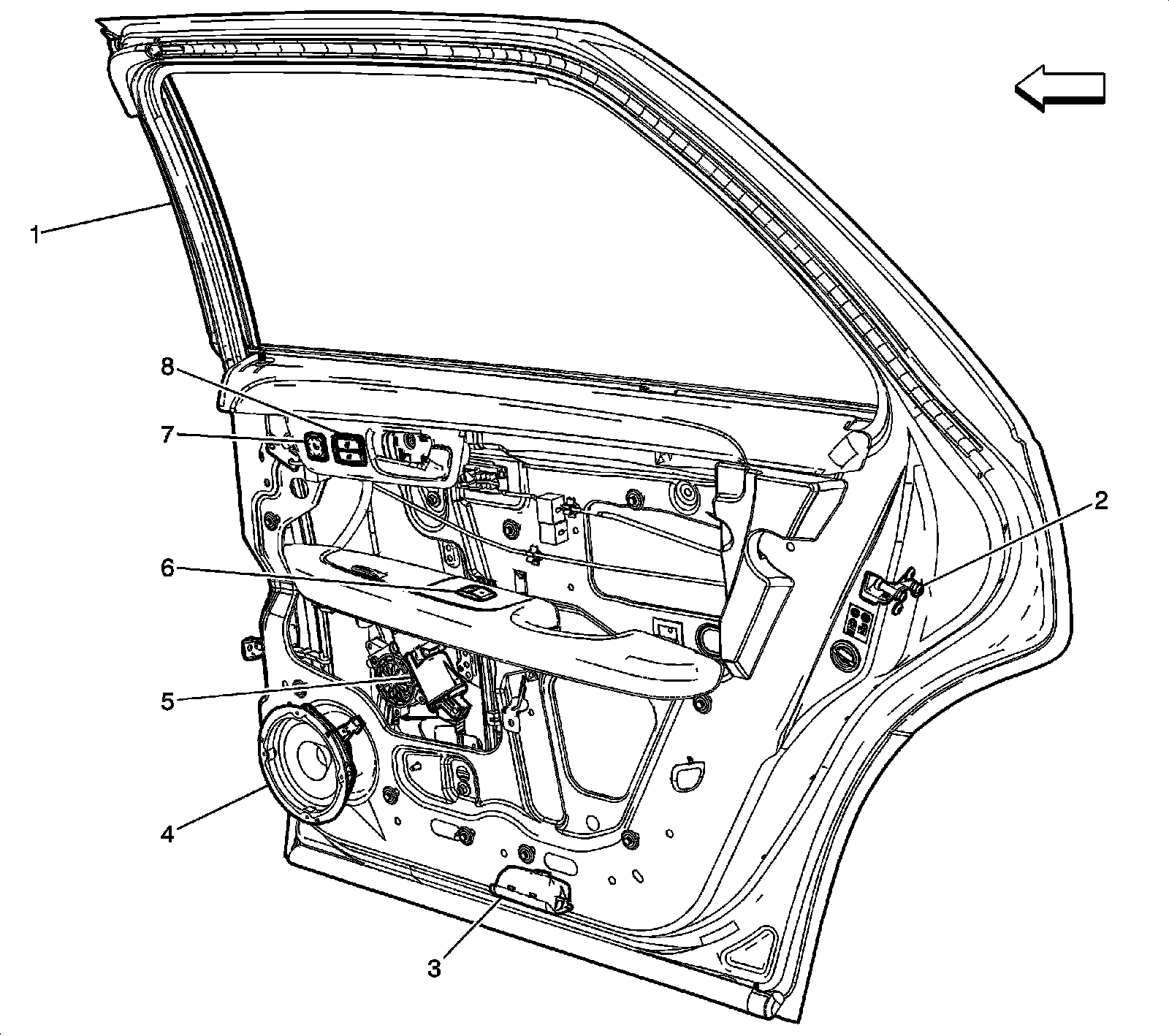 1
8
7
2
6
5
4
3