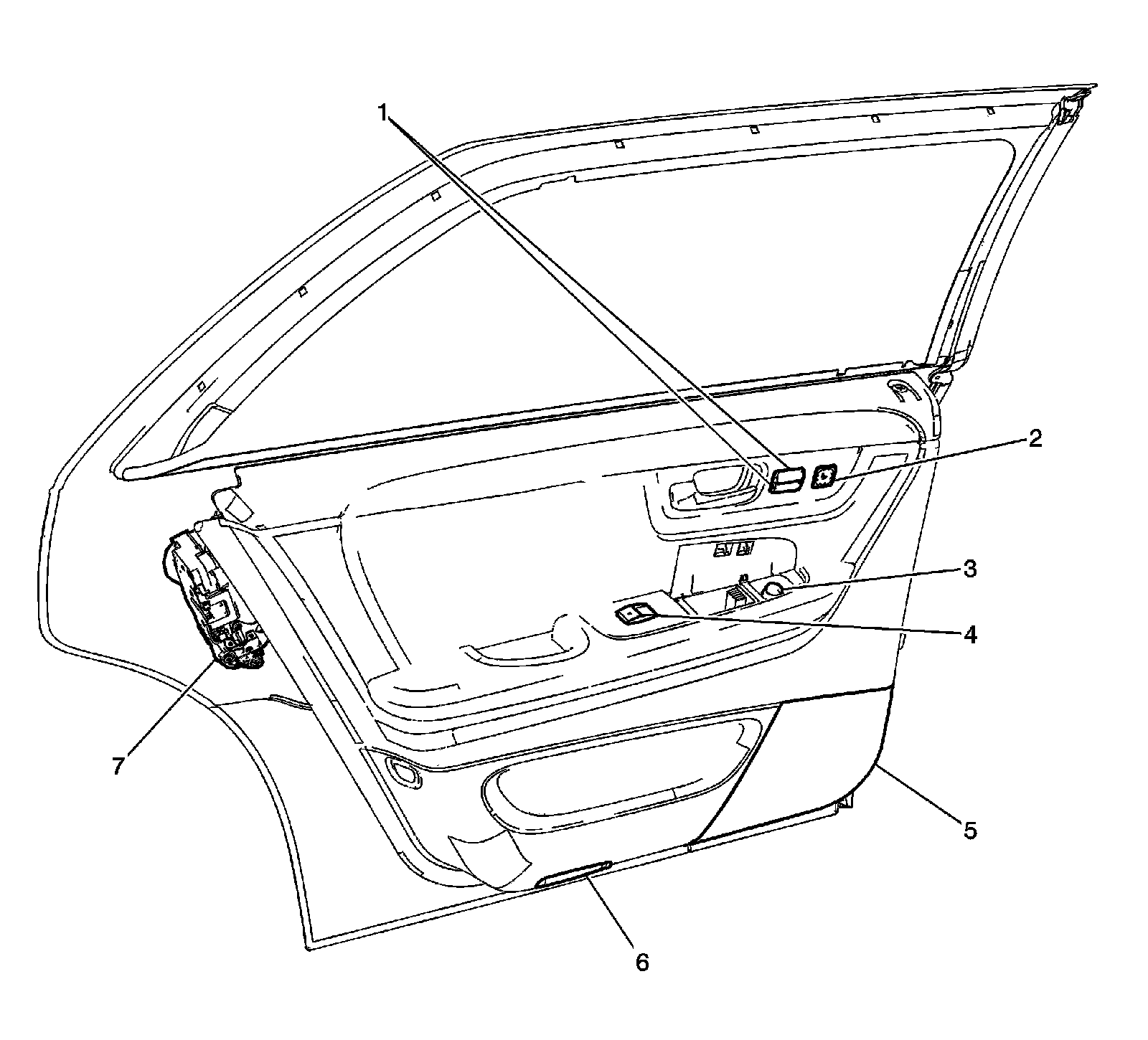 1
2
3
4
7
5
6