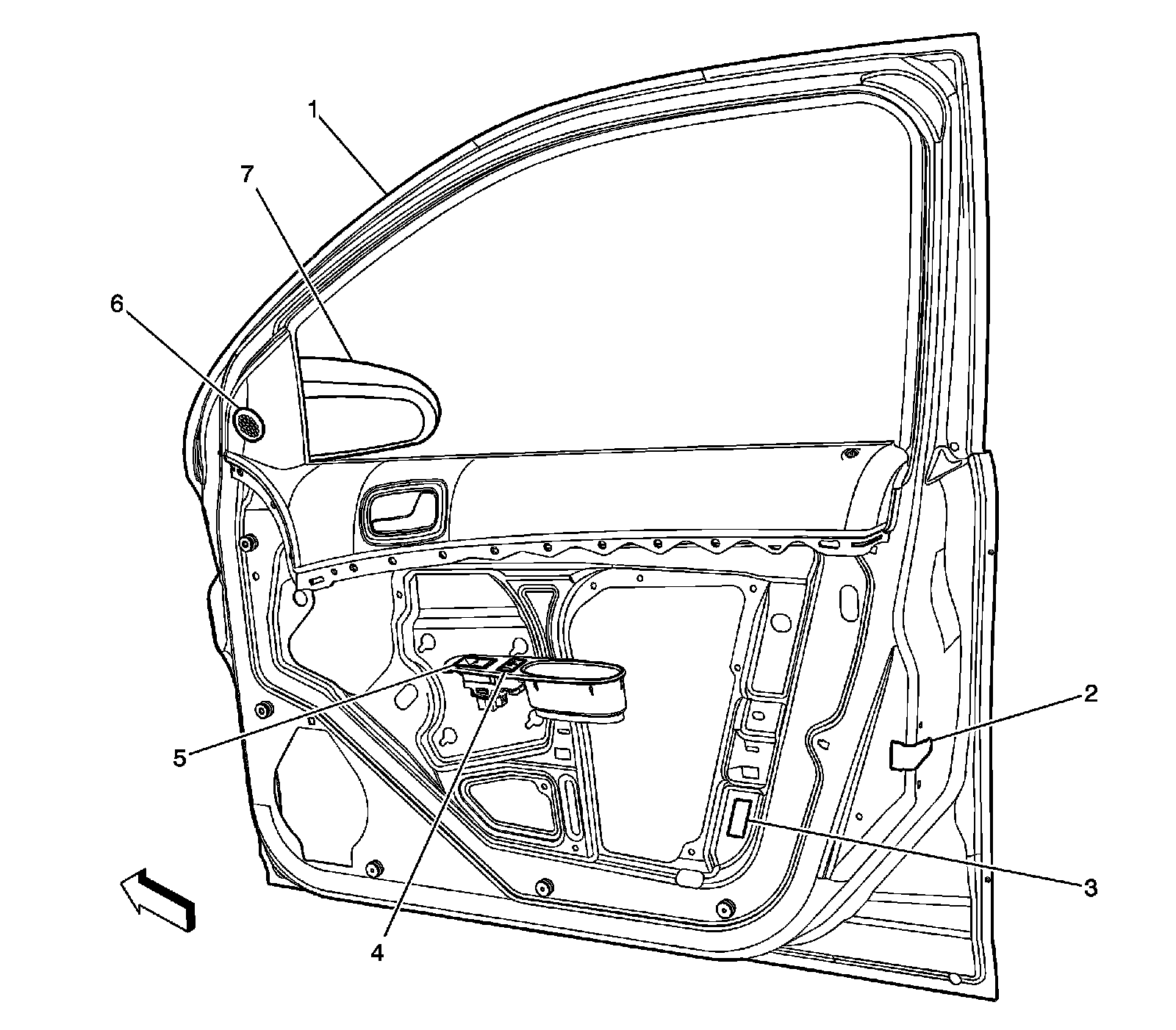 1
7
6
2
5
3
4