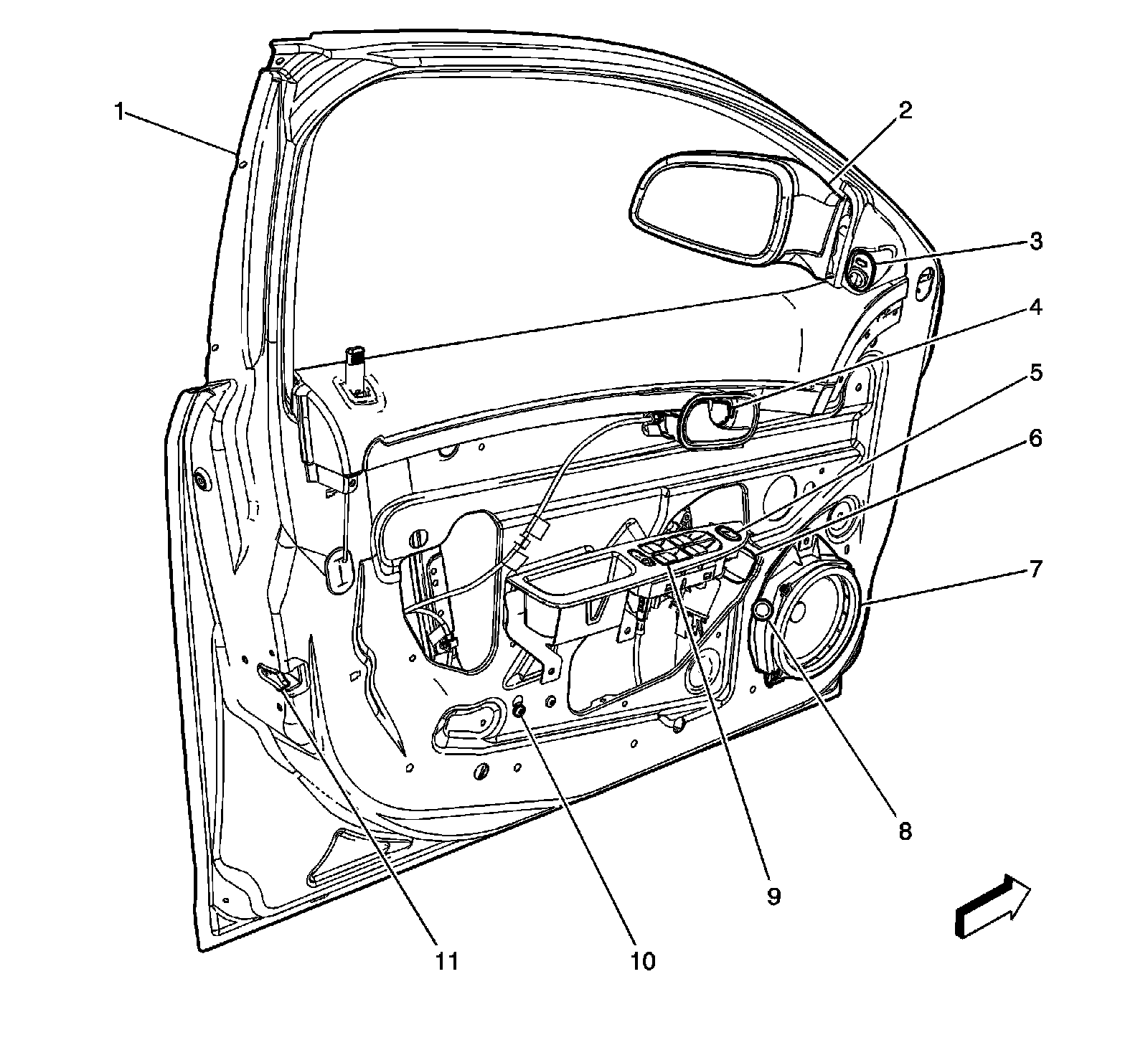 1
2
3
4
5
6
7
8
9
10
11