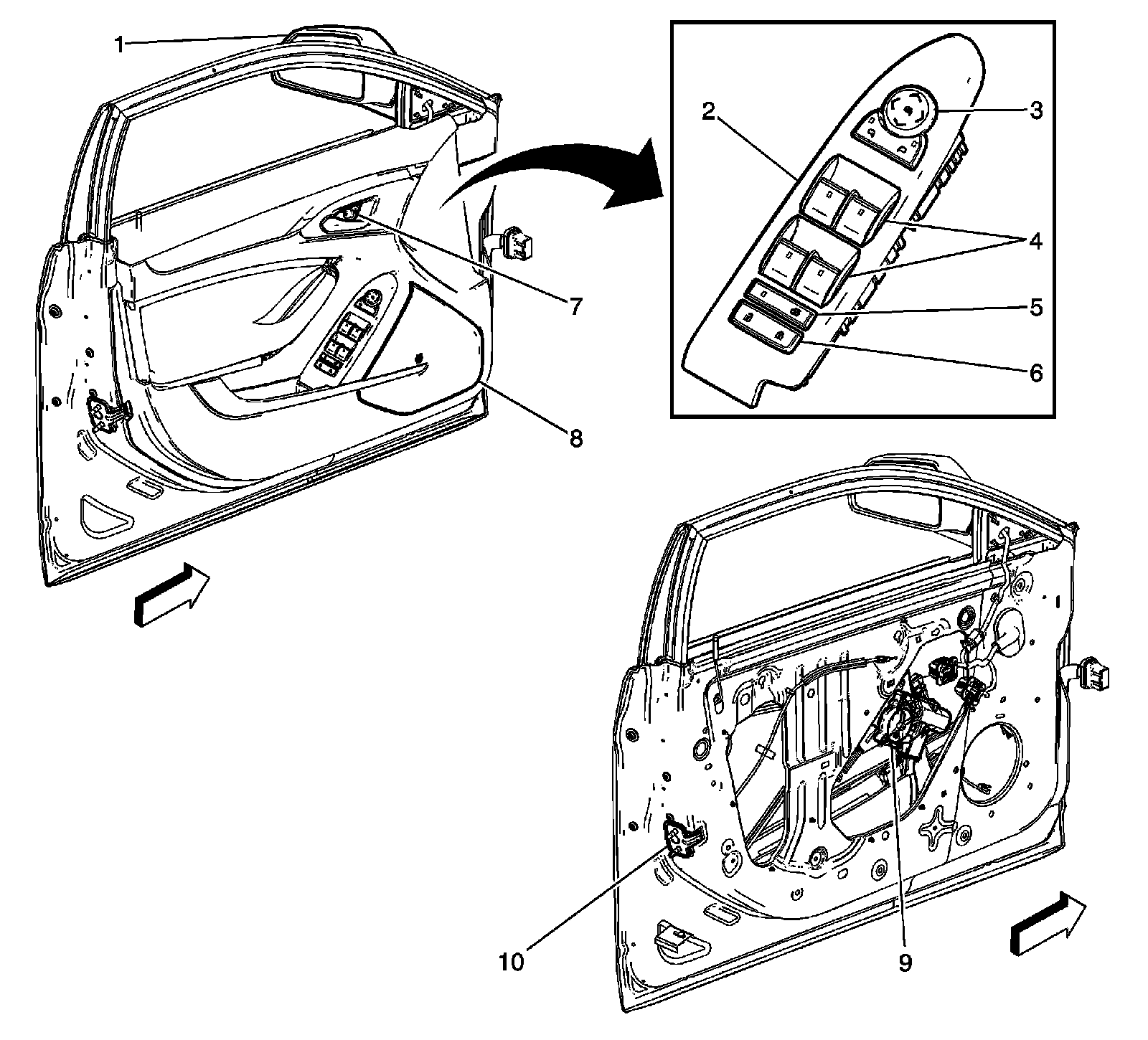 1
2
3
4
5
6
7
8
10
9