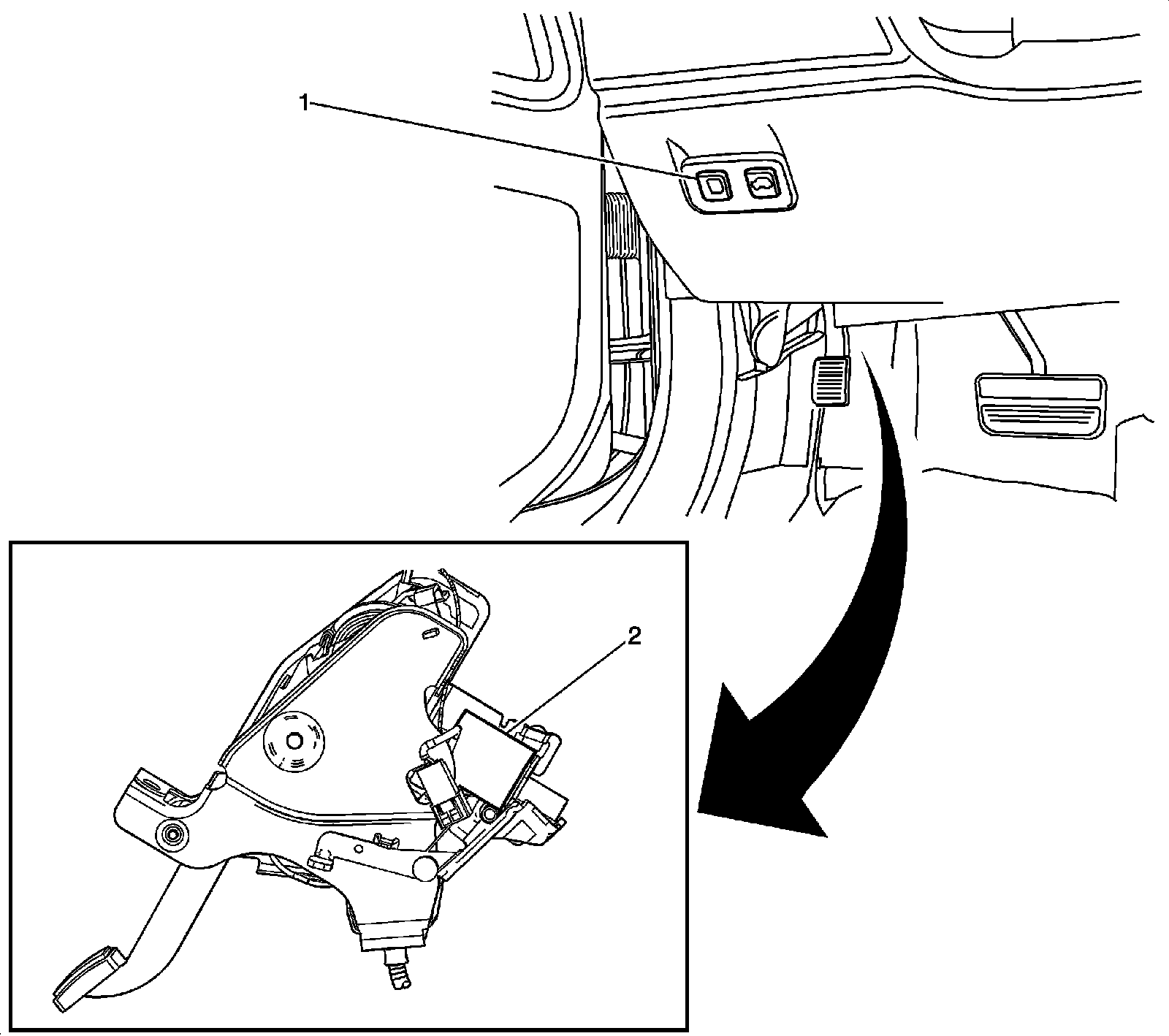 1

2