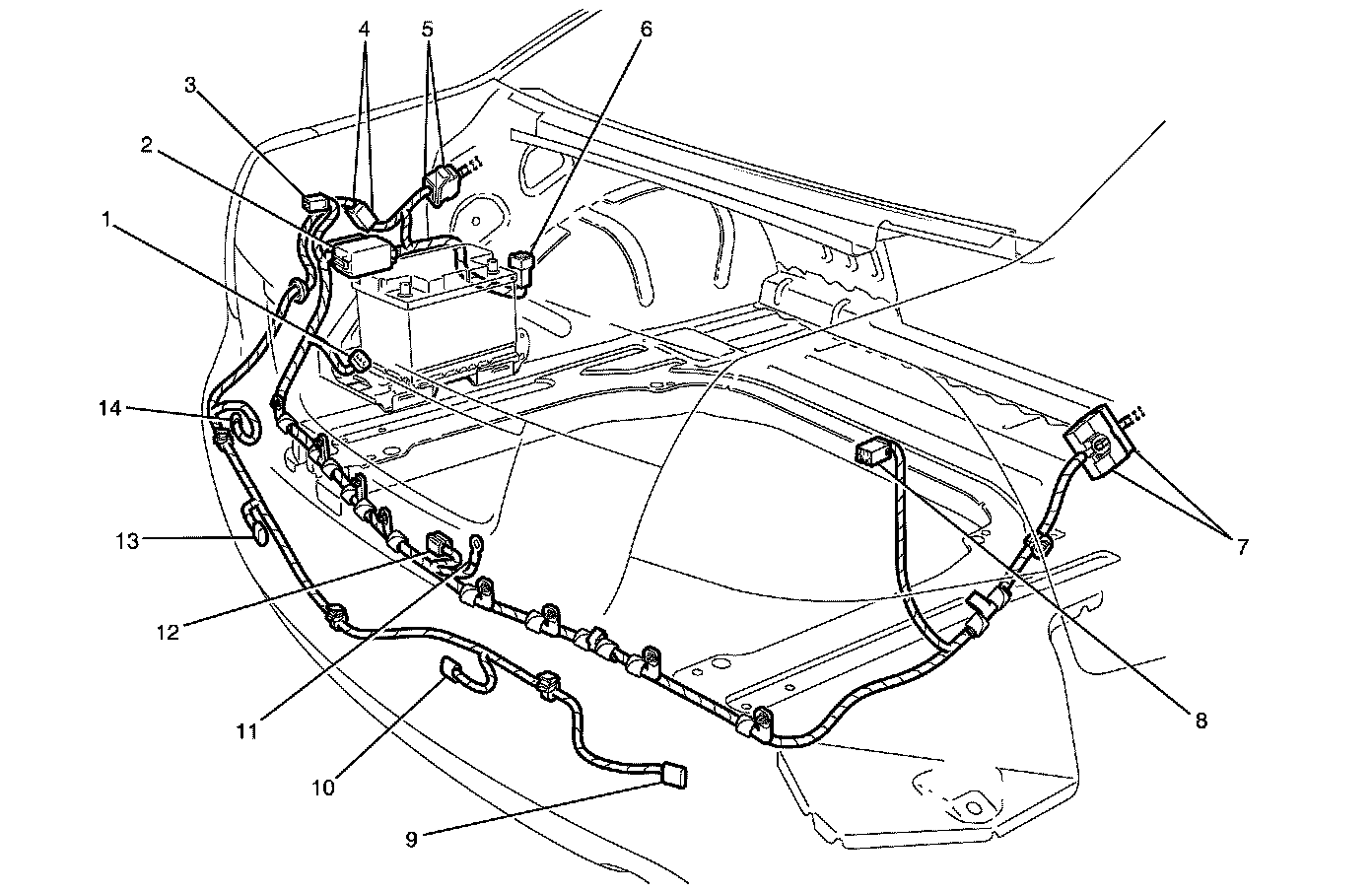 4
5
6
3
2
1
14
13
12
11
10
9
8
7