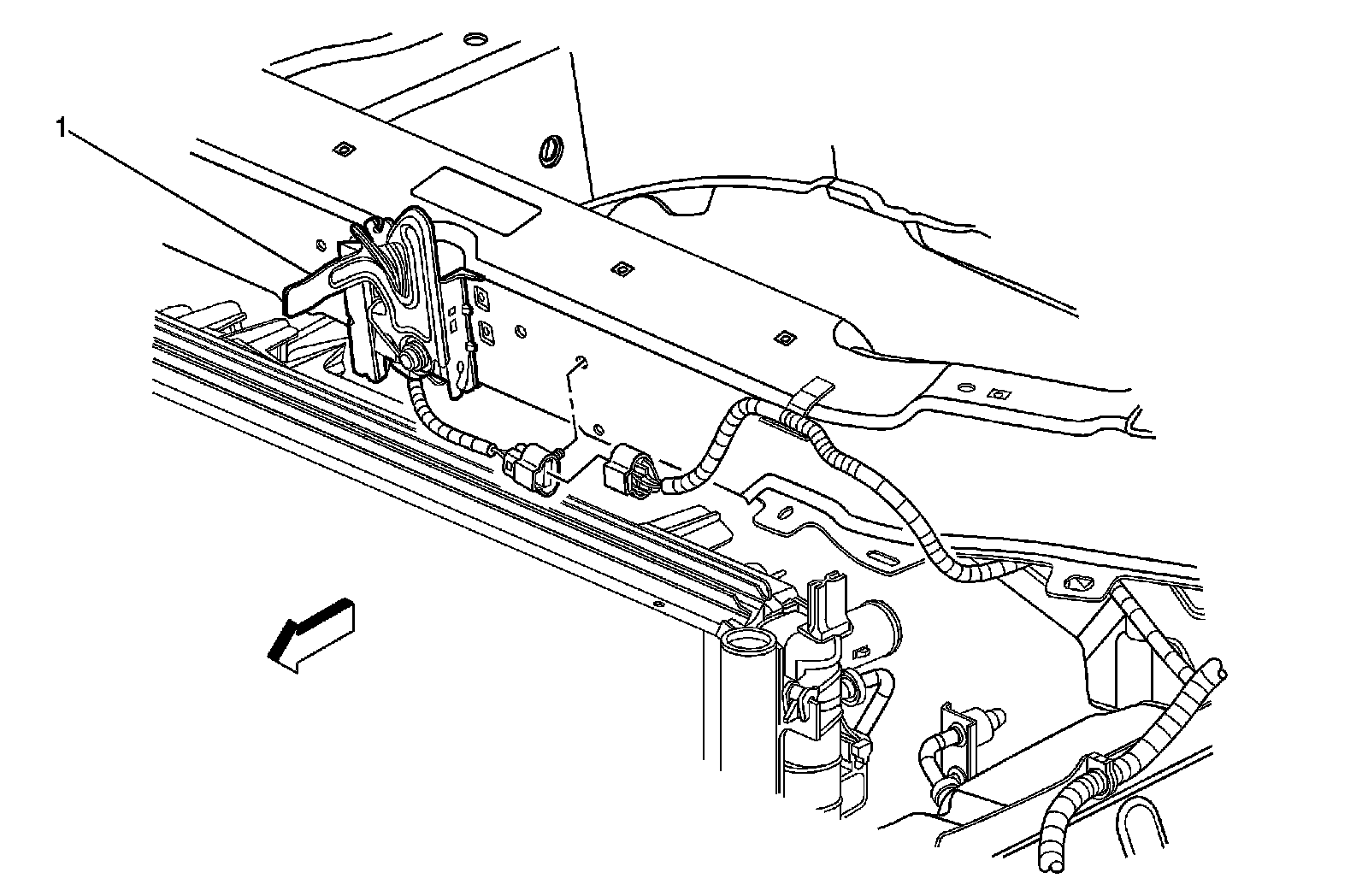 1