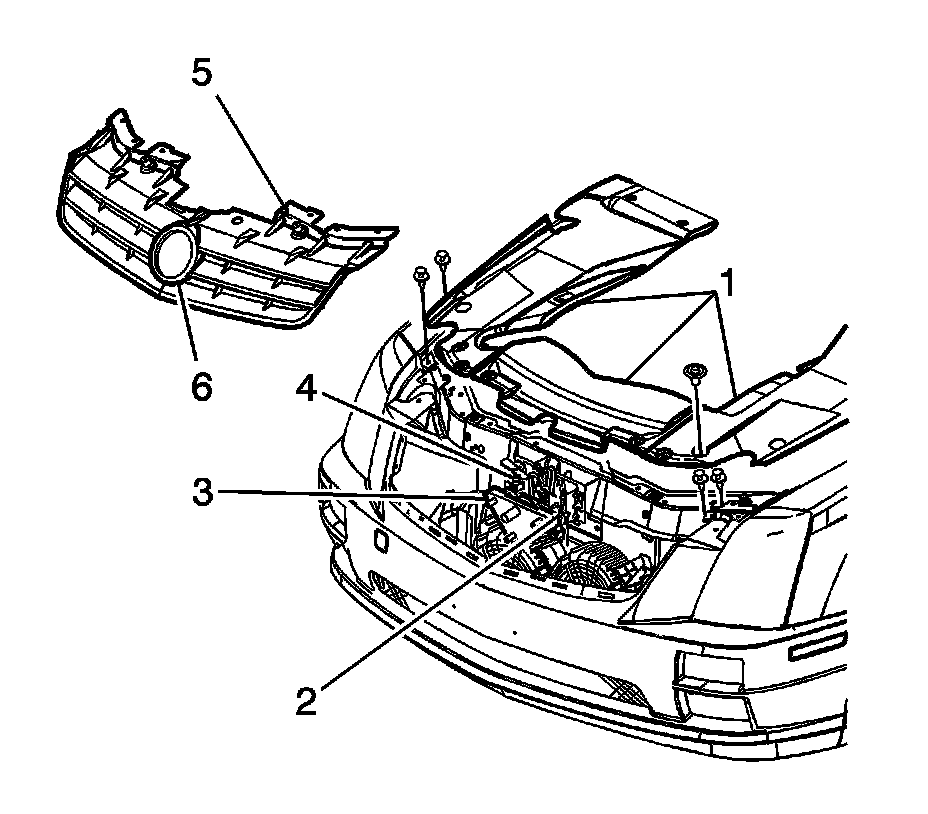 5
1
6
4
3
2