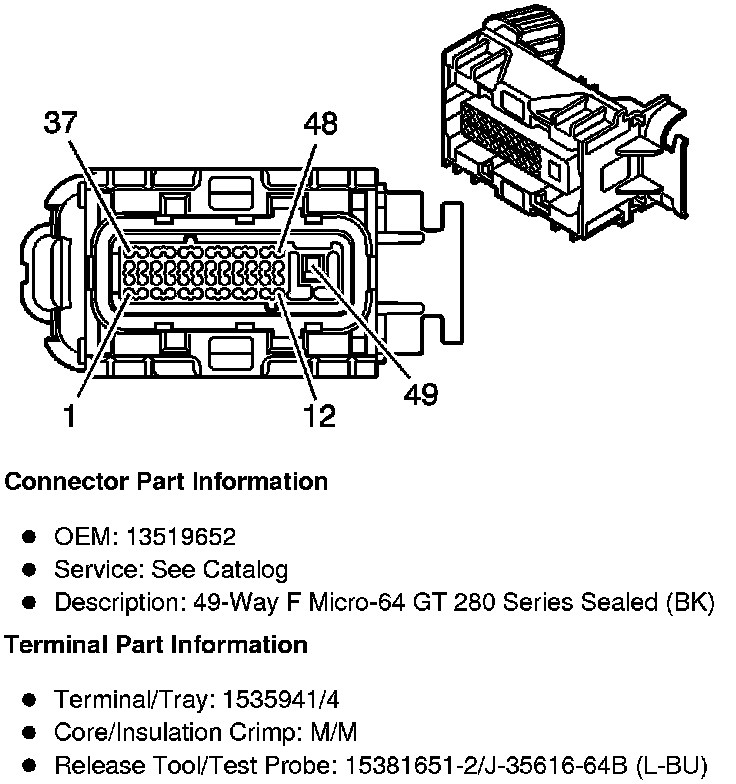 37
48
1
12
49

Connector Part Information

- OEM: 13519652
- Service: See Catalog
- Description: 49-Way F Micro-64 GT 280 Series Sealed (BK)

Terminal Part Information

- Terminal/Tray: 1535941/4
- Core/Insulation Crimp: M/M
- Release Tool/Test Probe: 15381651-2/J-35616-64B (L-BU)