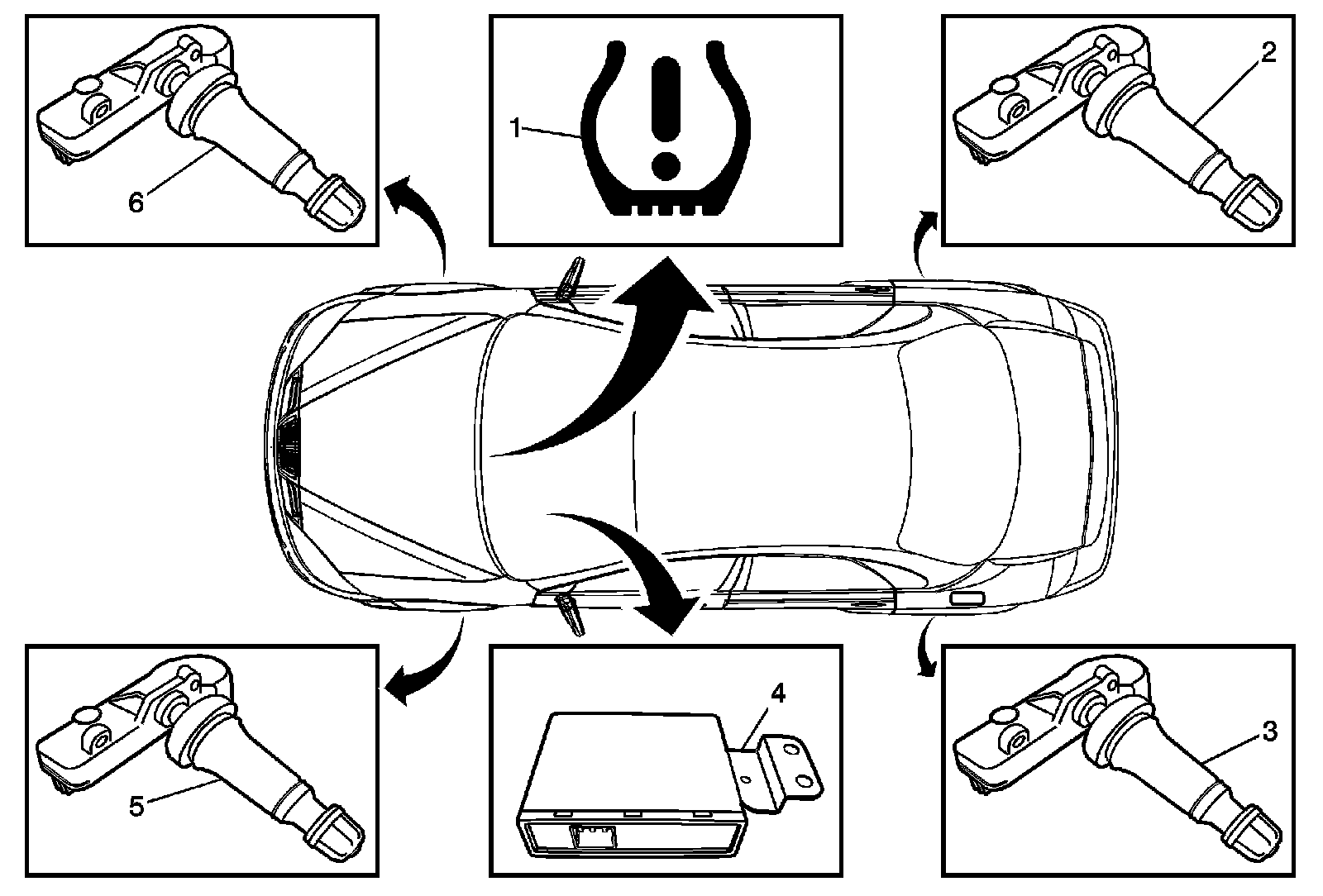 6

1

2

5

4

3