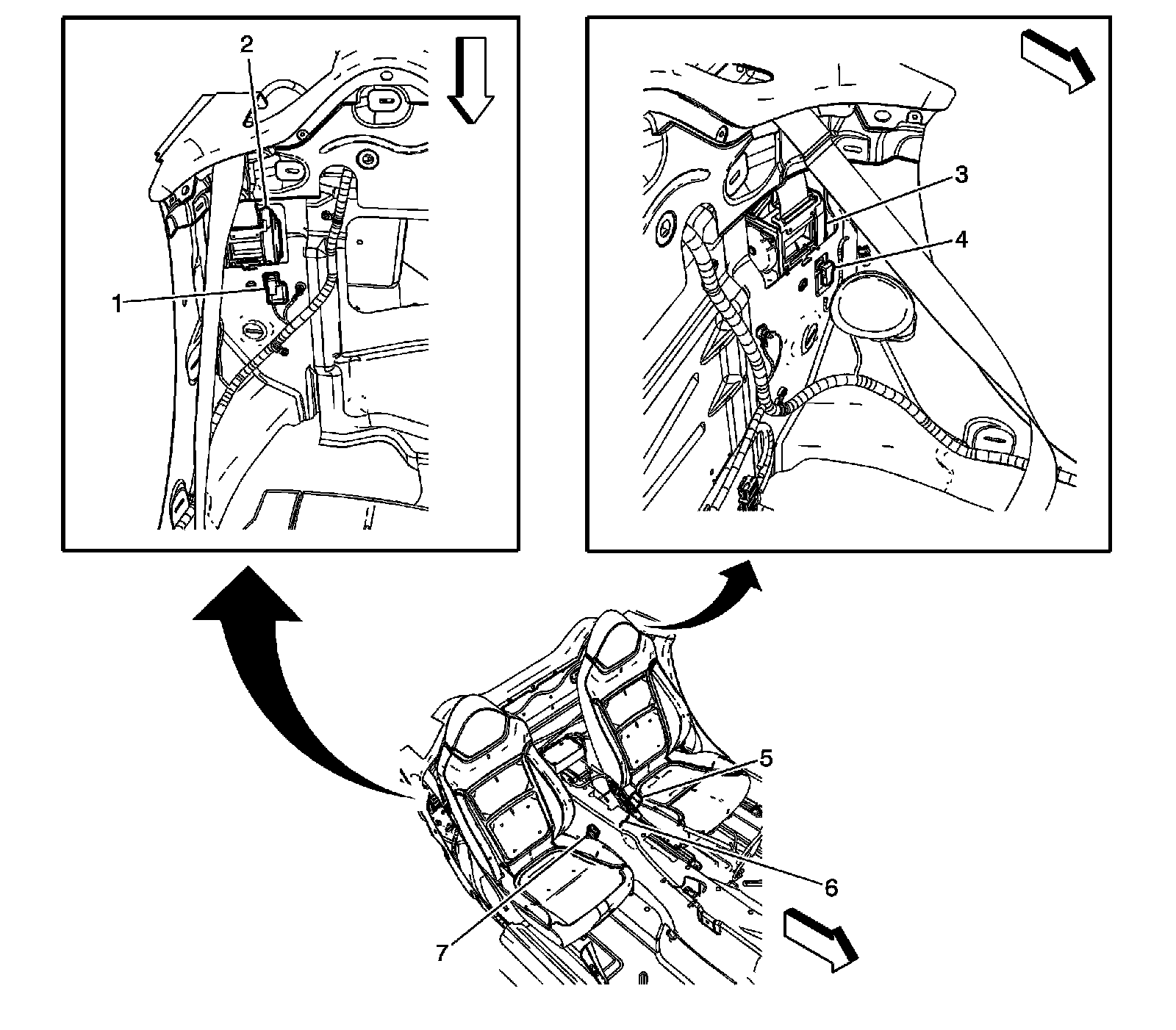 2
1
3
4
5
6
7