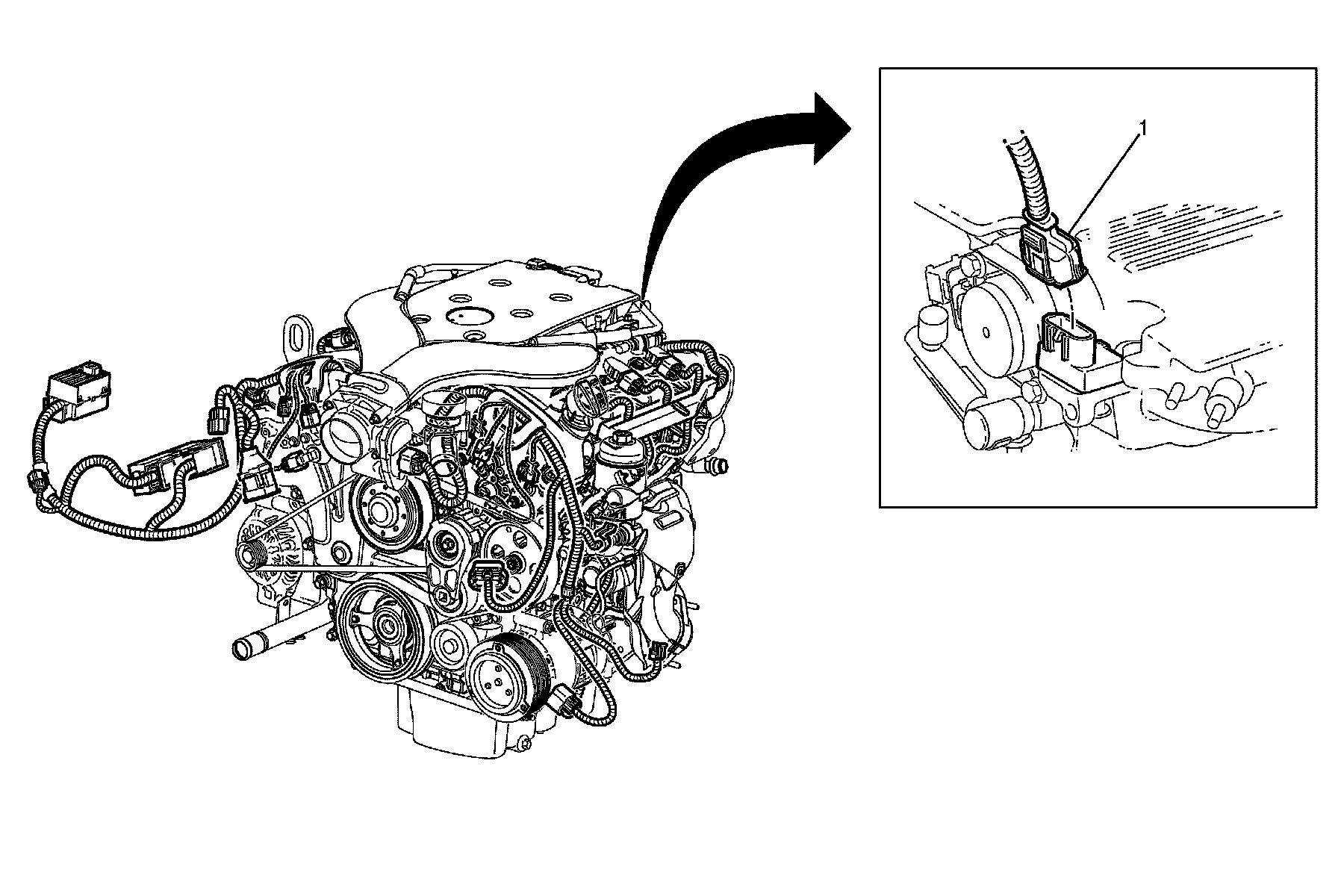 1