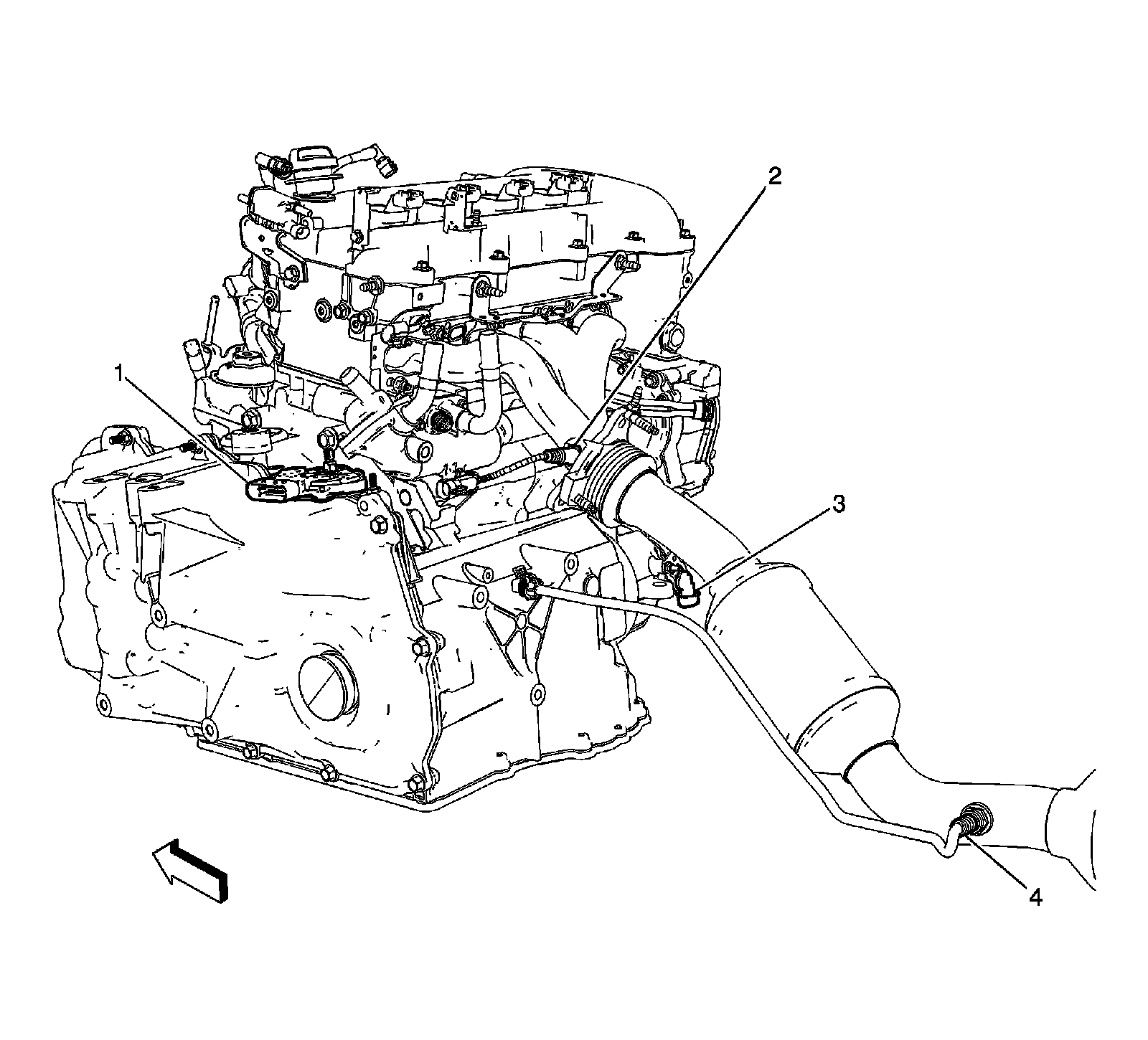 2
1
3
4