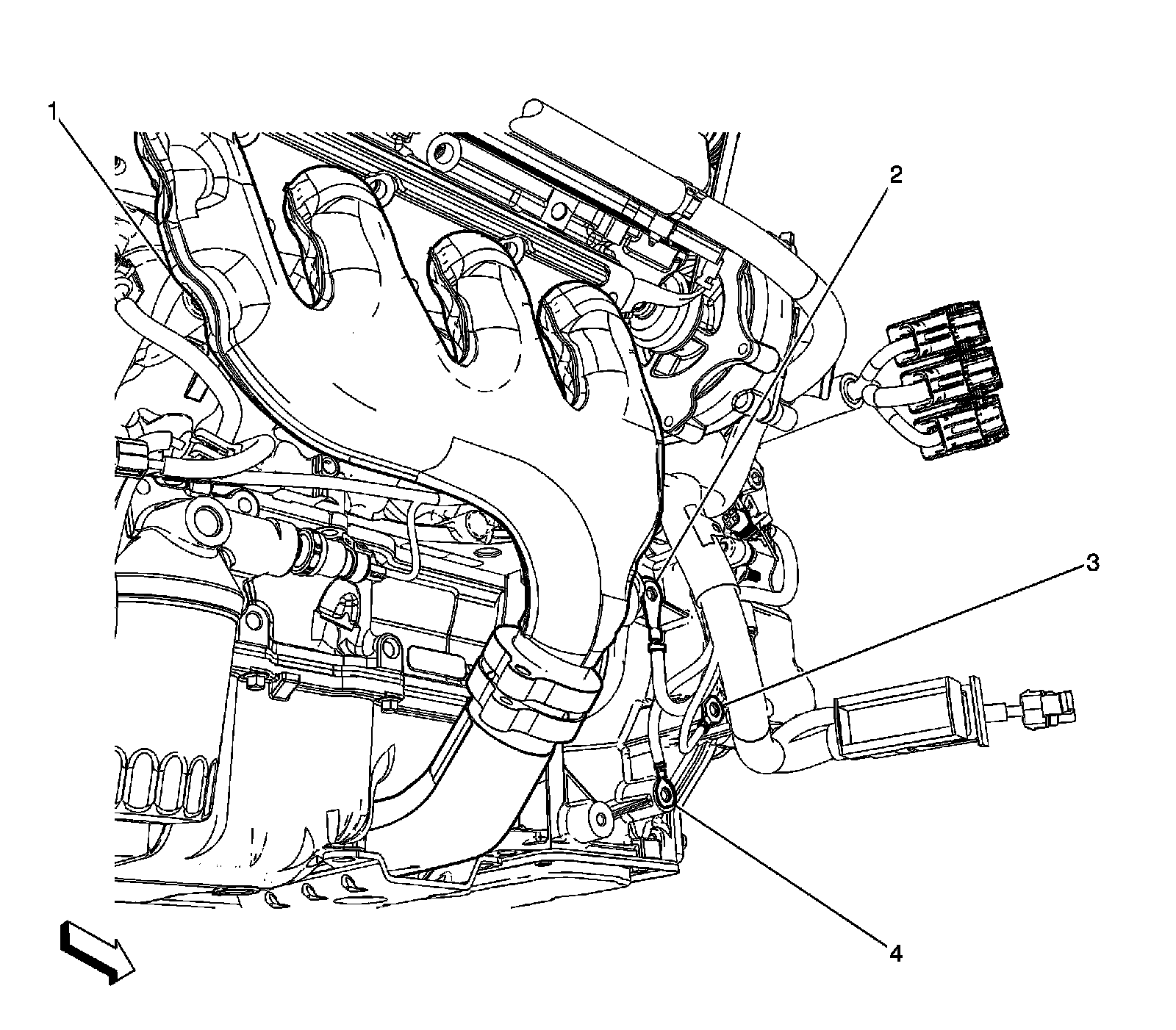 1
2
3
4