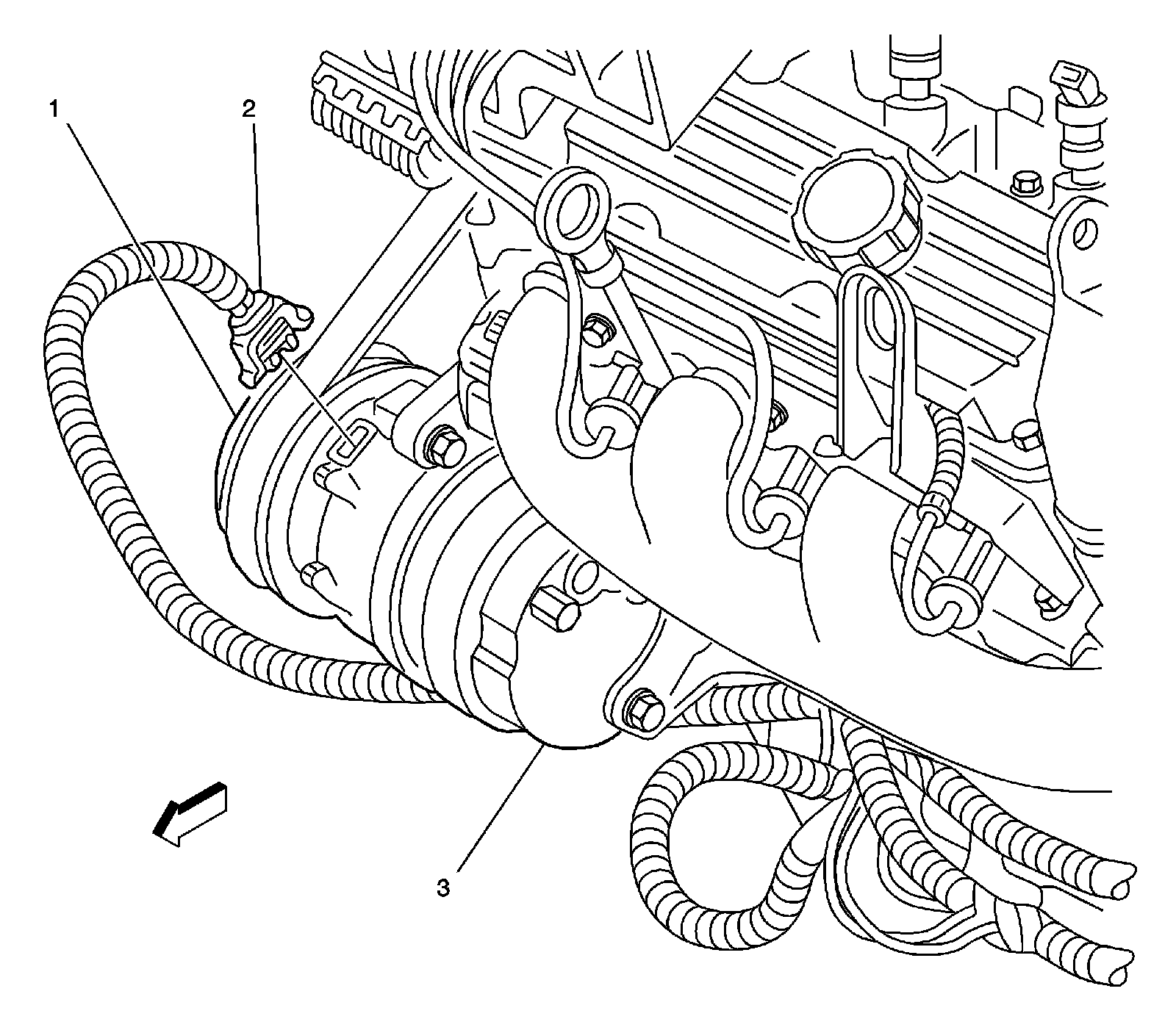 1
2
3